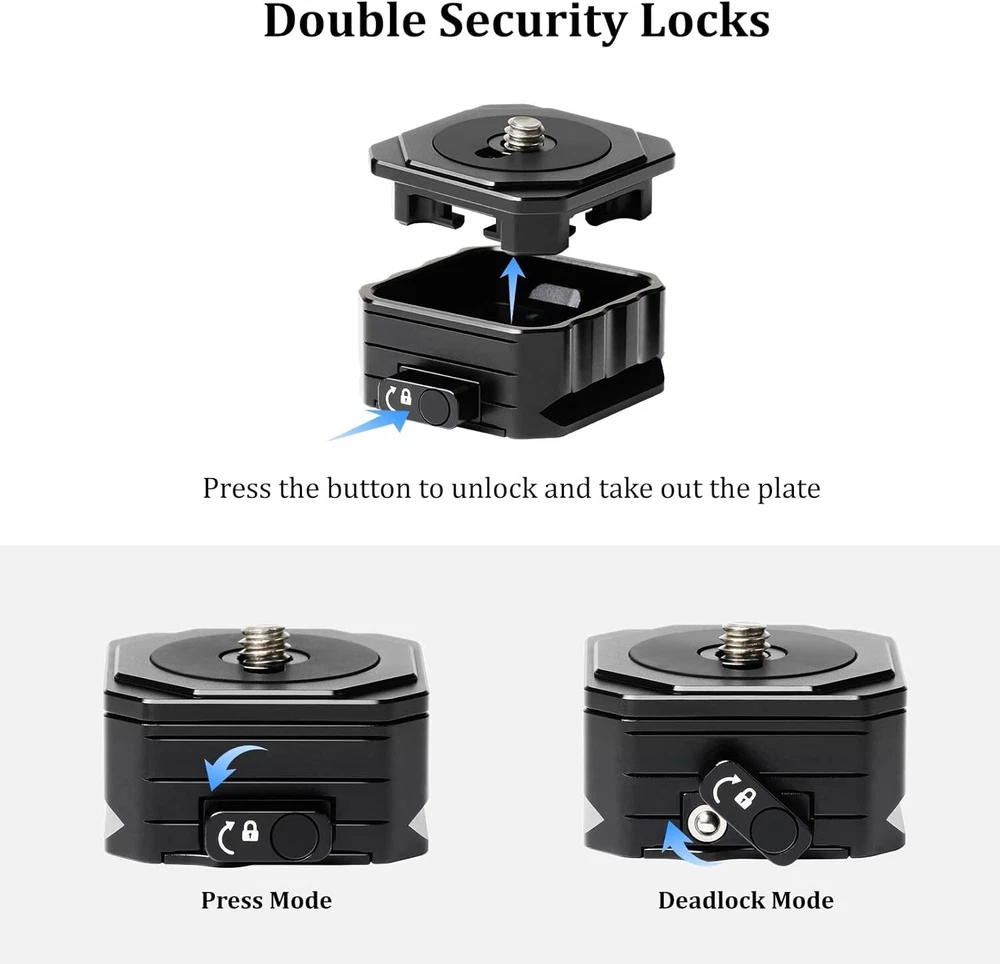 Double Security Locks

Press the button to unlock and take out the plate

Press Mode

Deadlock Mode