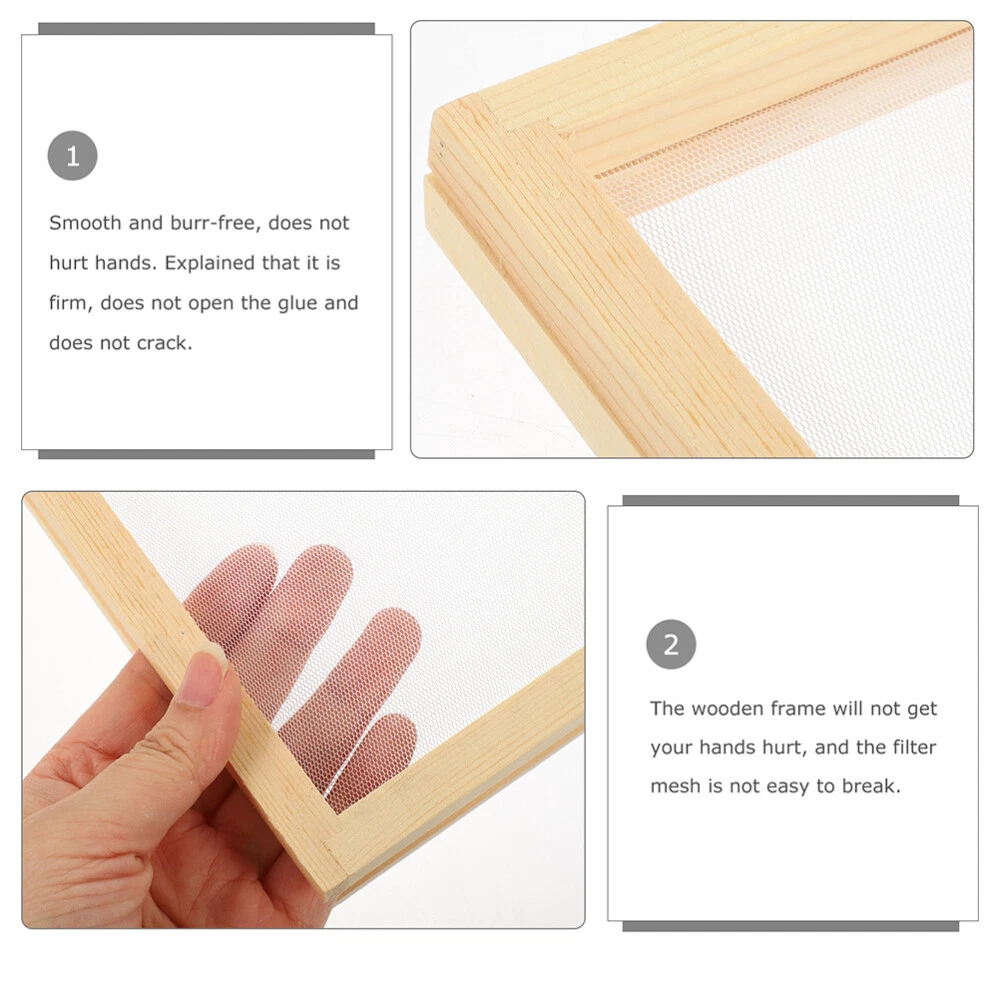 1

Smooth and burr-free, does not hurt hands. Explained that it is firm, does not open the glue and does not crack.

2

The wooden frame will not get your hands hurt, and the filter mesh is not easy to break.