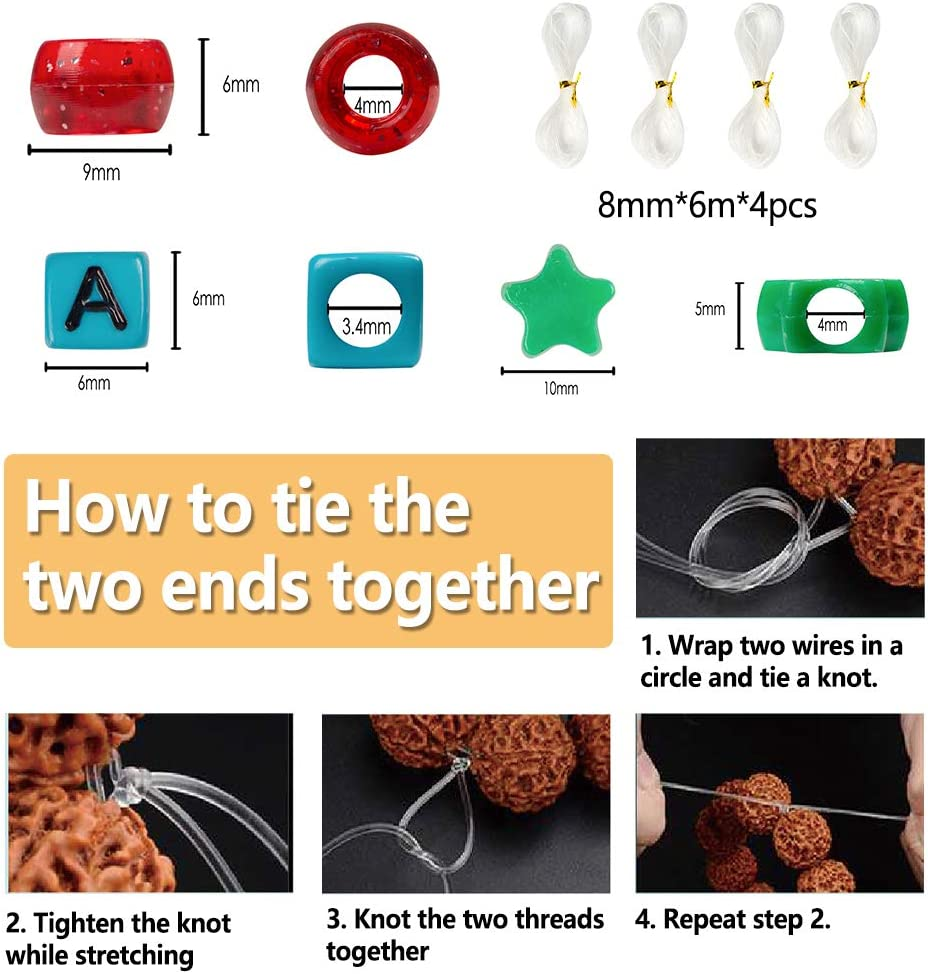 6mm

9mm

4mm

8mm*6m*4pcs

A

6mm

6mm

3.4mm

10mm

5mm

4mm

How to tie the two ends together

1. Wrap two wires in a circle and tie a knot.

2. Tighten the knot while stretching

3. Knot the two threads together

4. Repeat step 2.