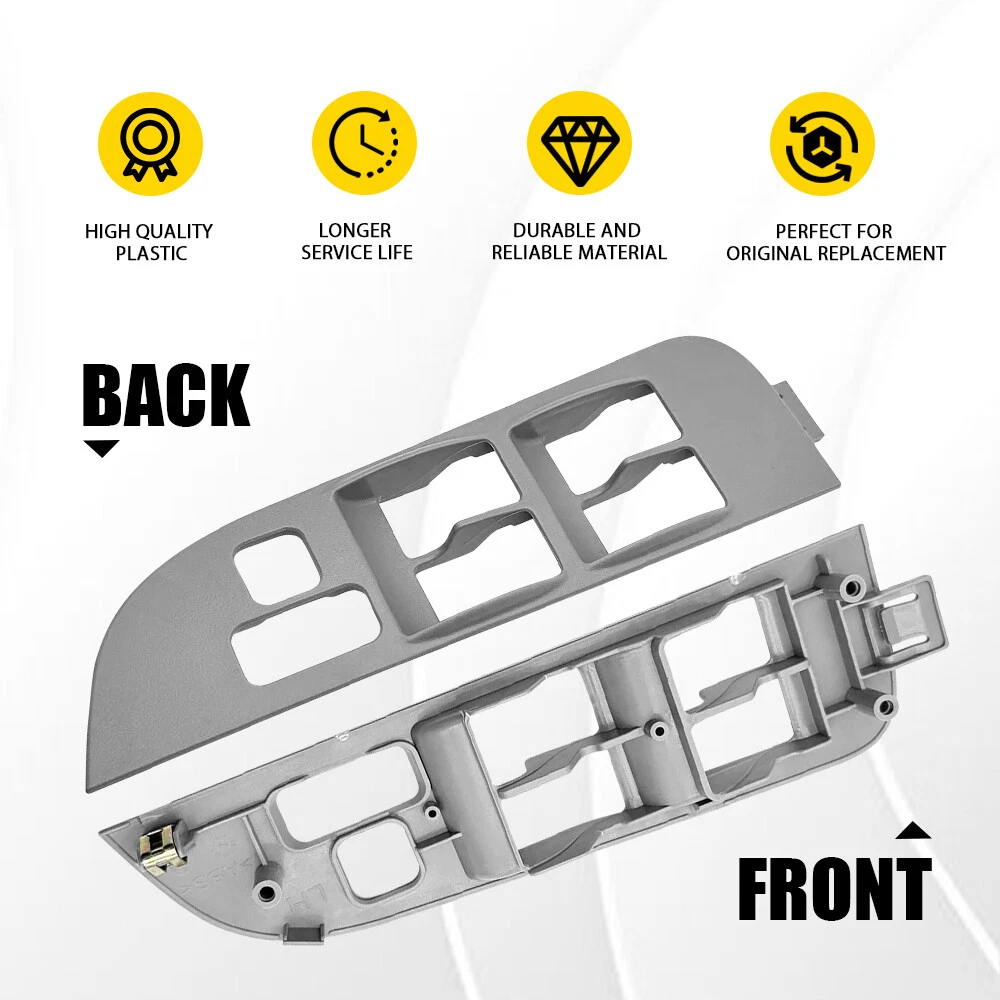 HIGH QUALITY PLASTIC

LONGER SERVICE LIFE

DURABLE AND RELIABLE MATERIAL

PERFECT FOR ORIGINAL REPLACEMENT

BACK

FRONT