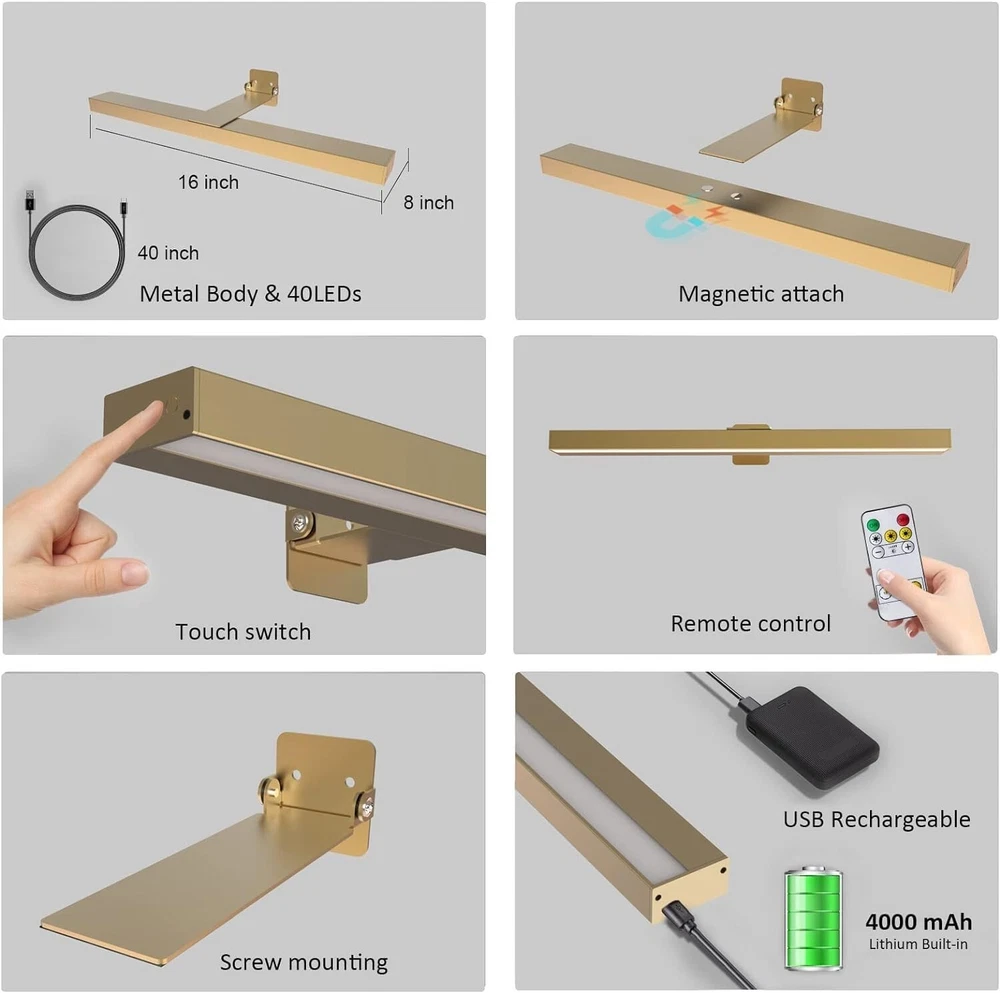 16 inch

8 inch

40 inch

Metal Body & 40LEDs

Magnetic attach

Touch switch

Remote control

Screw mounting

USB Rechargeable

4000 mAh
Lithium Built-in