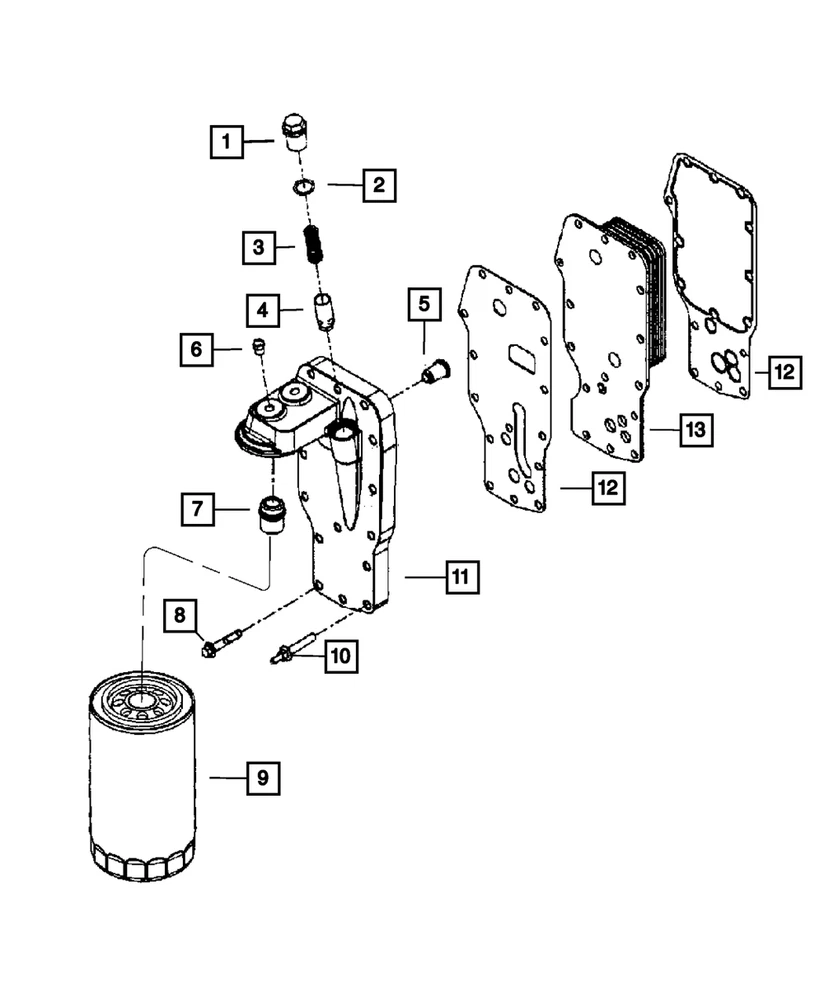 1
2
3
4
5
6
12
13
12
7
11
8
10
9