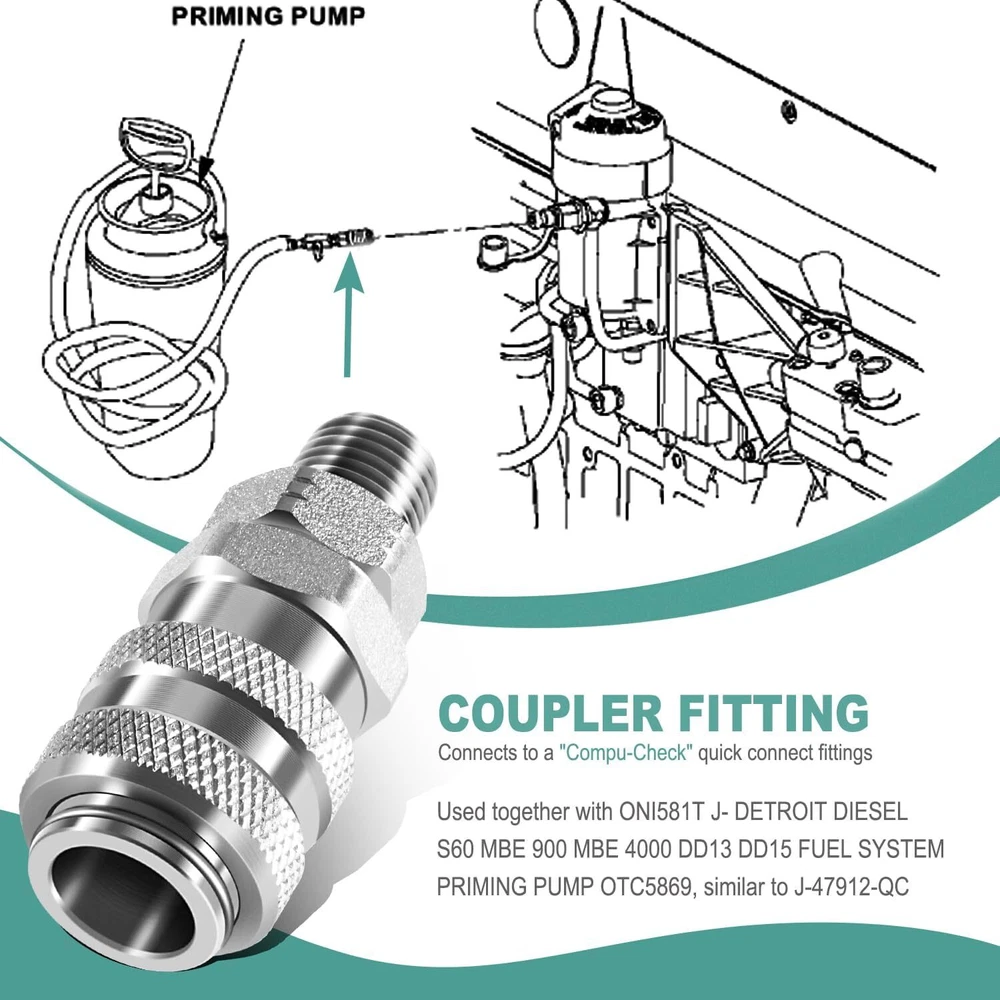 PRIMING PUMP

COUPLER FITTING

Connects to a "Compu-Check" quick connect fittings

Used together with ONI581T J- DETROIT DIESEL S60 MBE 900 MBE 4000 DD13 DD15 FUEL SYSTEM PRIMING PUMP OTC5869, similar to J-47912-QC