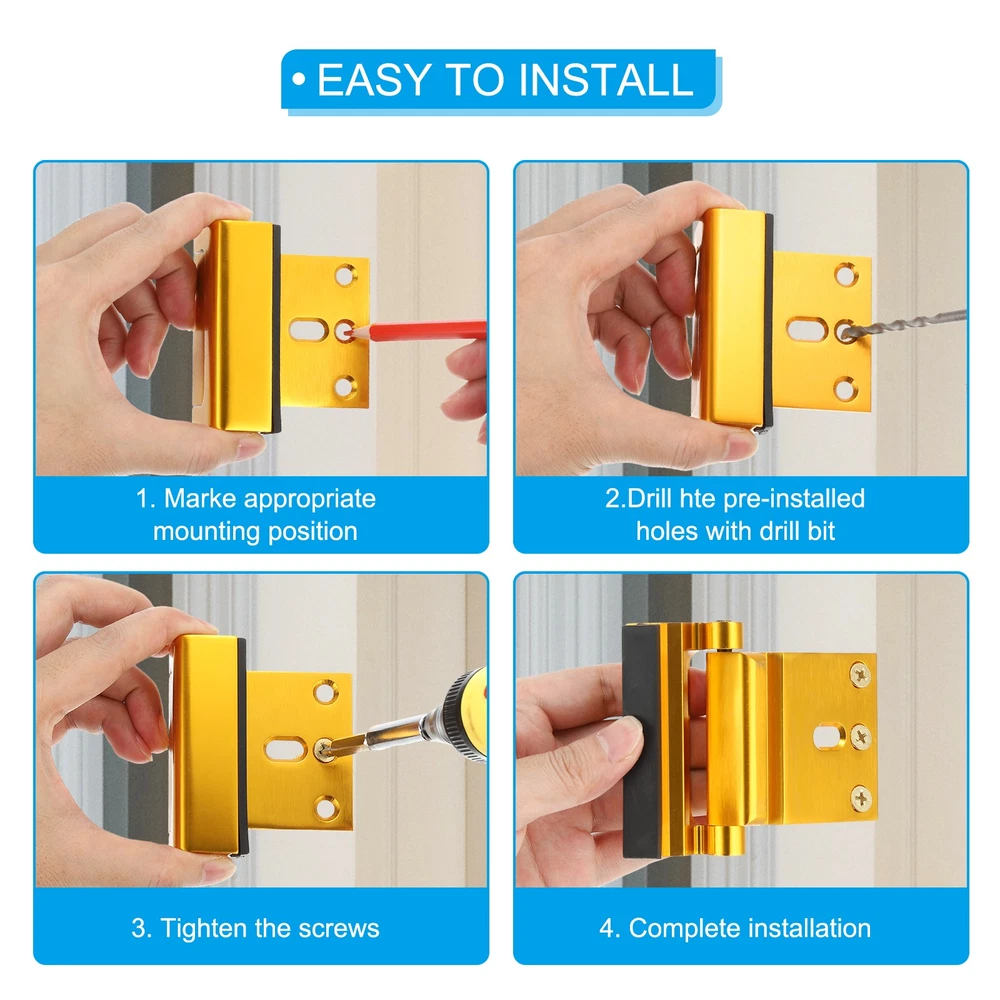 • EASY TO INSTALL

1. Marke appropriate mounting position

2.Drill hte pre-installed holes with drill bit

3. Tighten the screws

4. Complete installation