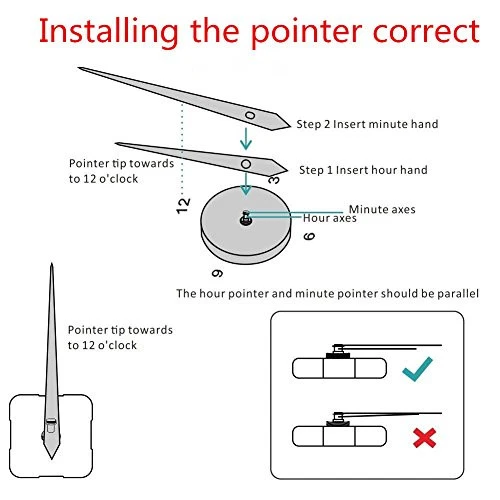 Installing the pointer correct

Step 2 Insert minute hand

Pointer tip towards to 12 o'clock

Step 1 Insert hour hand

3

12

Minute axes

Hour axes

6

9

The hour pointer and minute pointer should be parallel

Pointer tip towards to 12 o'clock