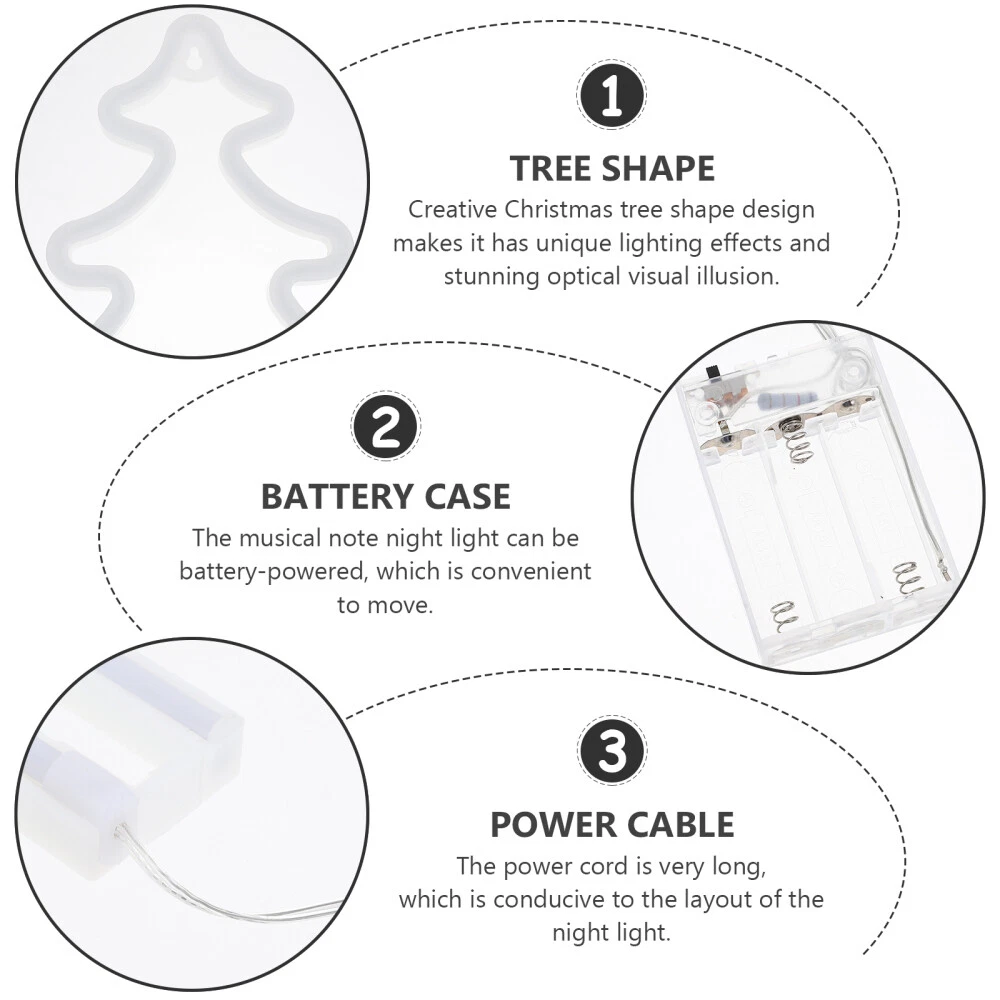 1

TREE SHAPE

Creative Christmas tree shape design makes it has unique lighting effects and stunning optical visual illusion.

2

BATTERY CASE

The musical note night light can be battery-powered, which is convenient to move.

3

POWER CABLE

The power cord is very long, which is conducive to the layout of the night light.