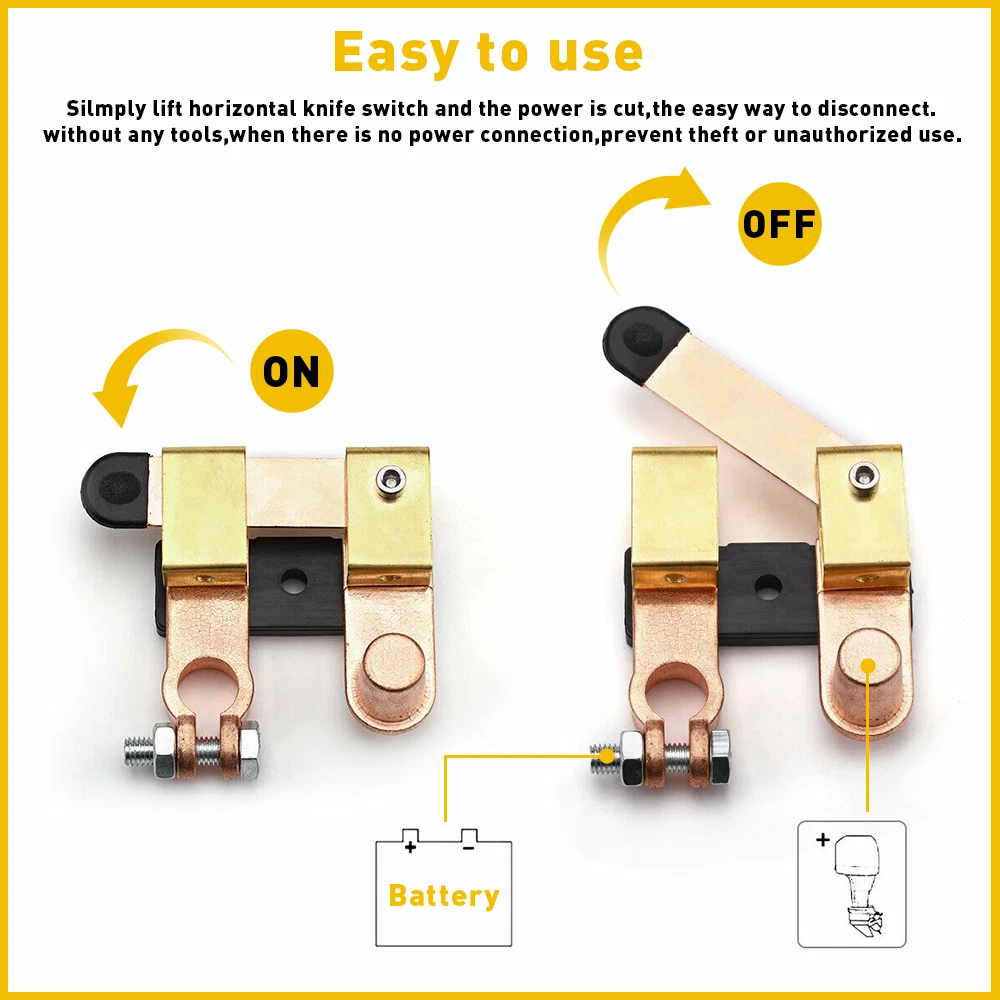 Easy to use

Silmply lift horizontal knife switch and the power is cut,the easy way to disconnect. without any tools,when there is no power connection,prevent theft or unauthorized use.

OFF

ON

+ −

Battery

+