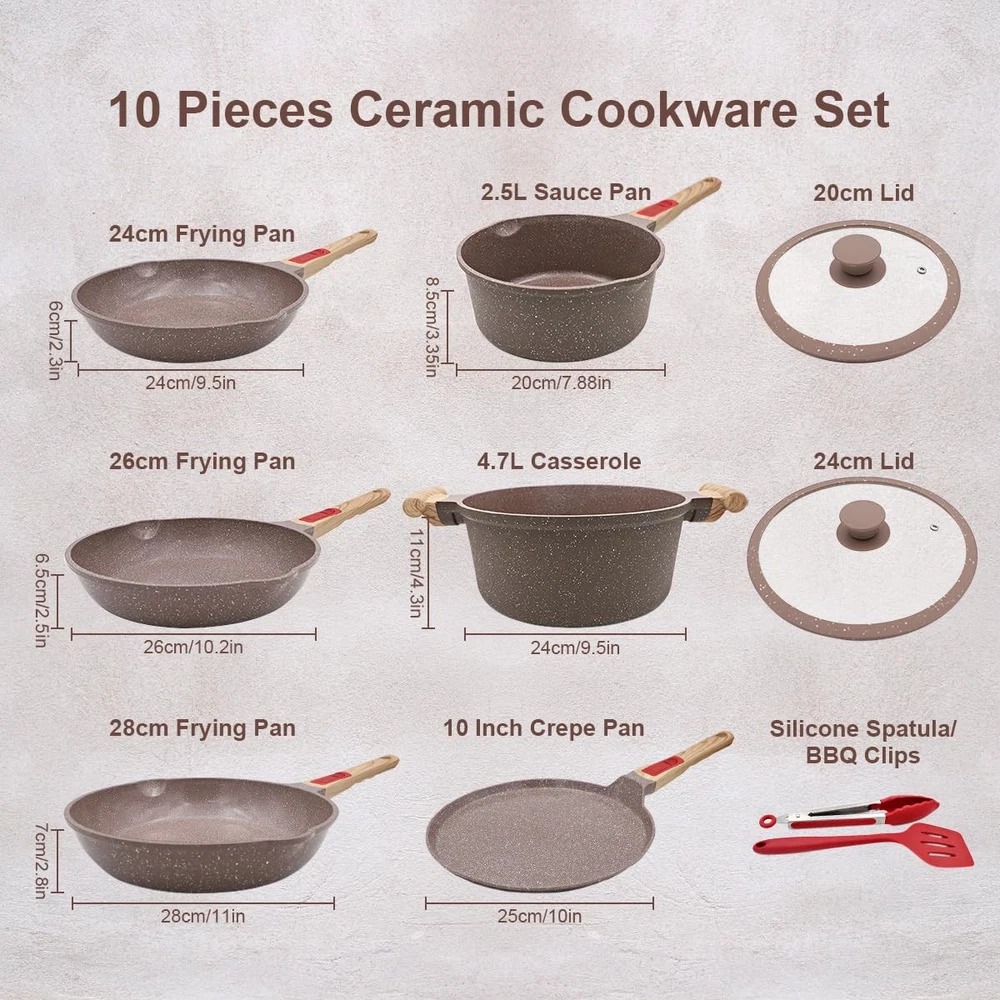 10 Pieces Ceramic Cookware Set

24cm Frying Pan

6cm/2.3in

24cm/9.5in

2.5L Sauce Pan

8.5cm/3.35in

20cm/7.88in

20cm Lid

26cm Frying Pan

6.5cm/2.5in

26cm/10.2in

4.7L Casserole

11cm/4.3in

24cm/9.5in

24cm Lid

28cm Frying Pan

7cm/2.8in

28cm/11in

10 Inch Crepe Pan

25cm/10in

Silicone Spatula/ BBQ Clips