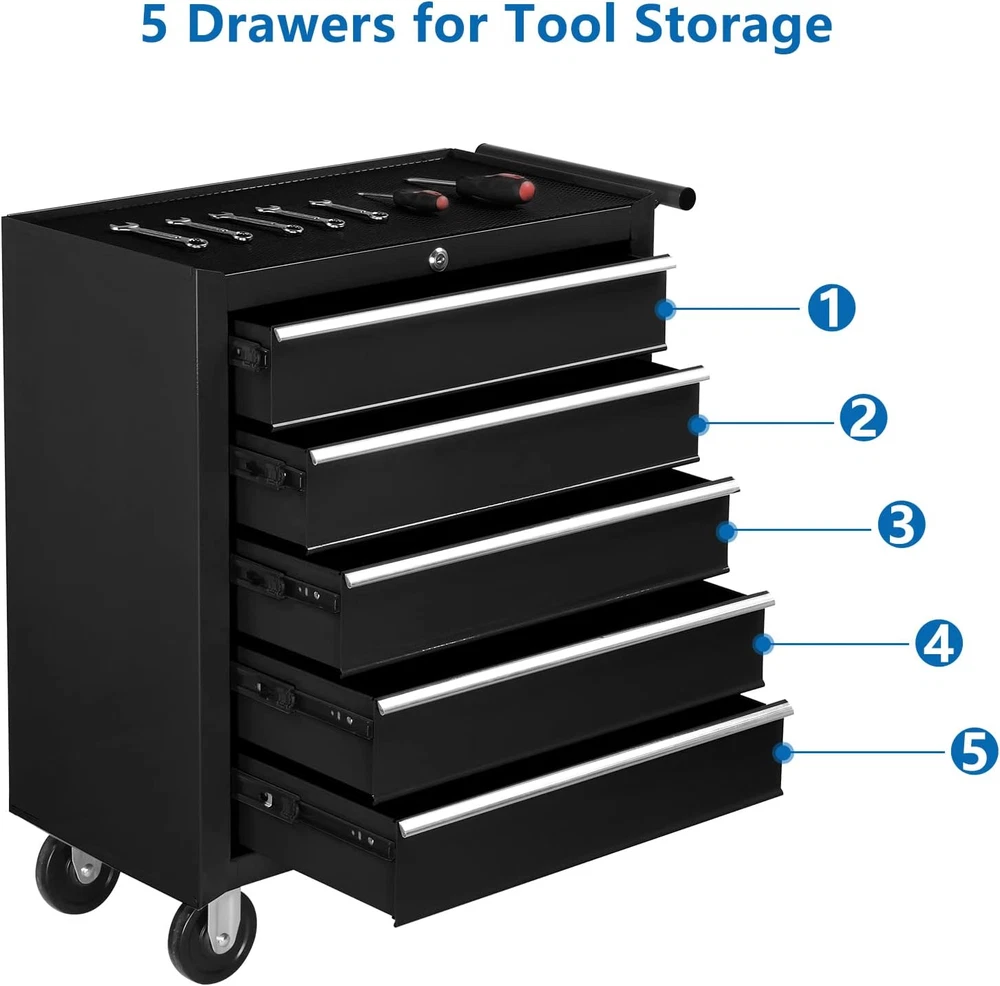 5 Drawers for Tool Storage

1

2

3

4

5