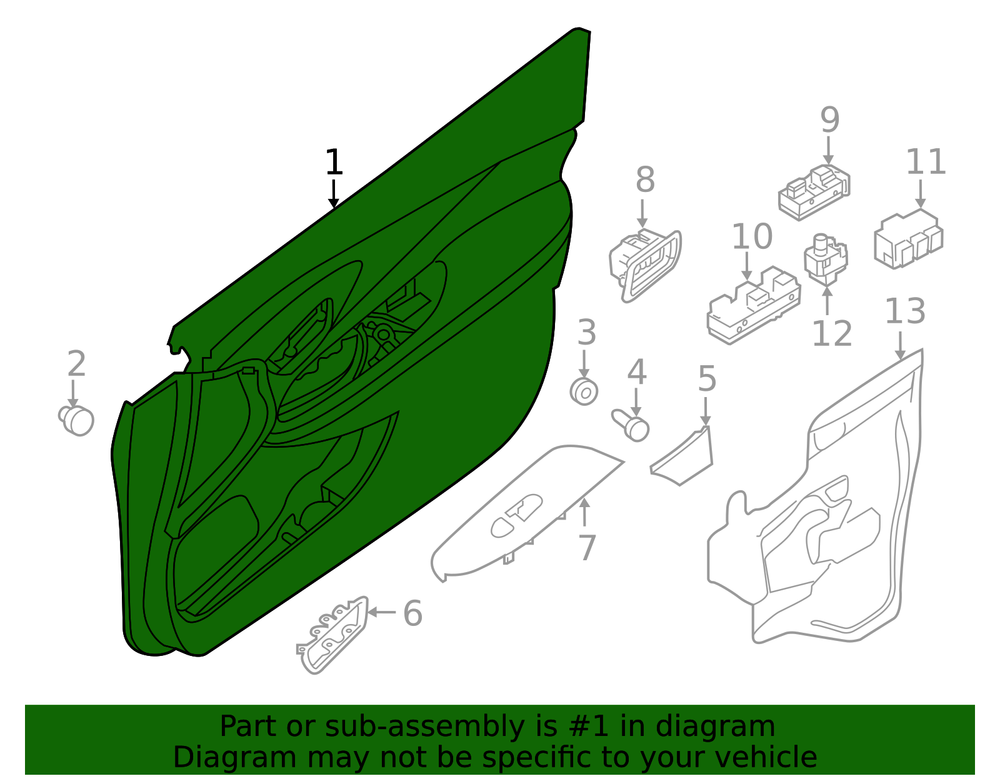 1
2
3
4
5
6
7
8
9
10
11
12
13

Part or sub-assembly is #1 in diagram
Diagram may not be specific to your vehicle