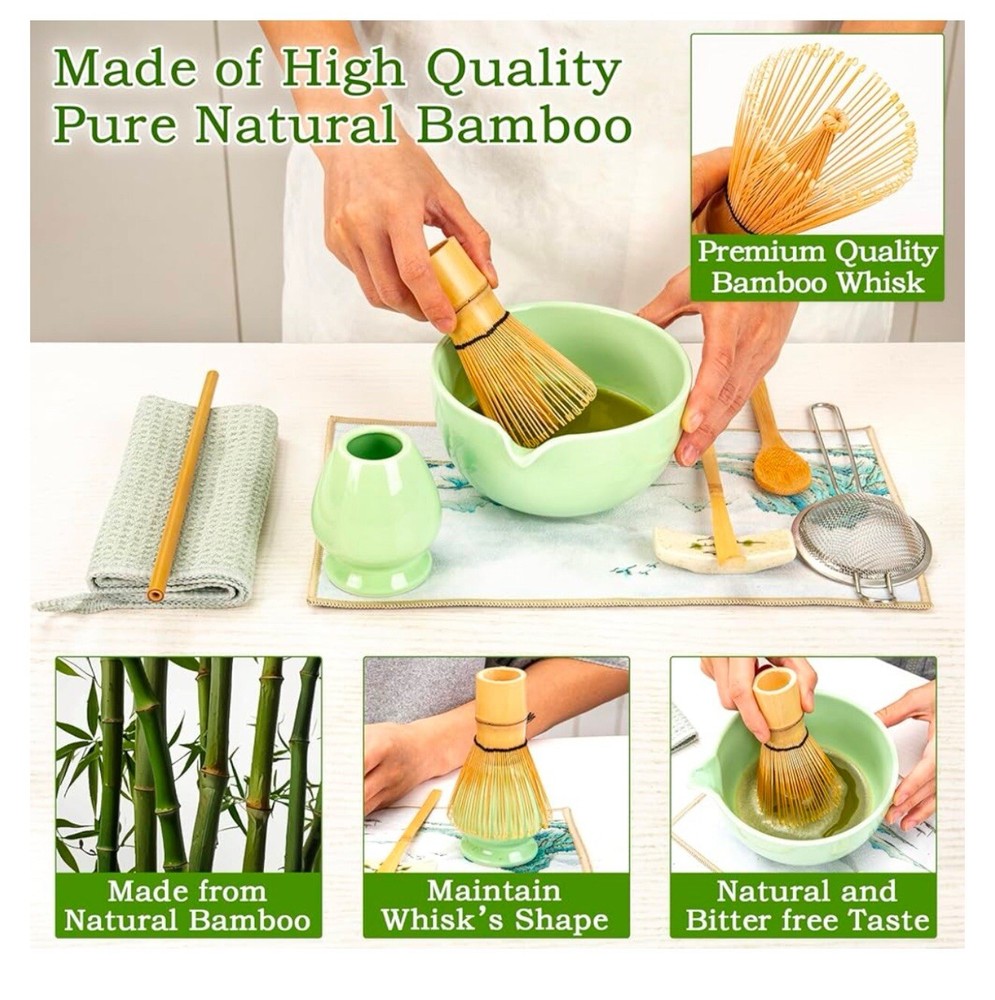 Made of High Quality Pure Natural Bamboo

Premium Quality Bamboo Whisk

Made from Natural Bamboo

Maintain Whisk's Shape

Natural and Bitter free Taste