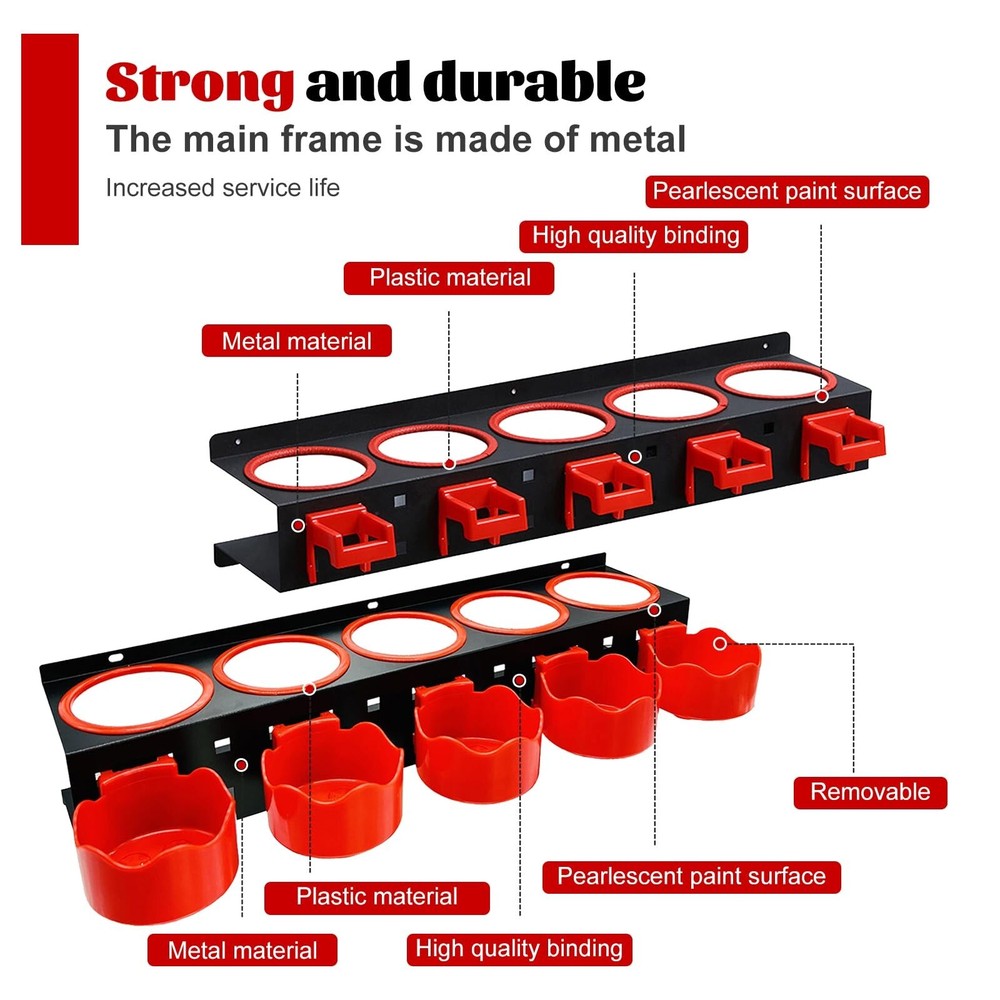 Strong and durable

The main frame is made of metal

Increased service life

Pearlescent paint surface

High quality binding

Plastic material

Metal material

Removable

Pearlescent paint surface

Plastic material

Metal material

High quality binding