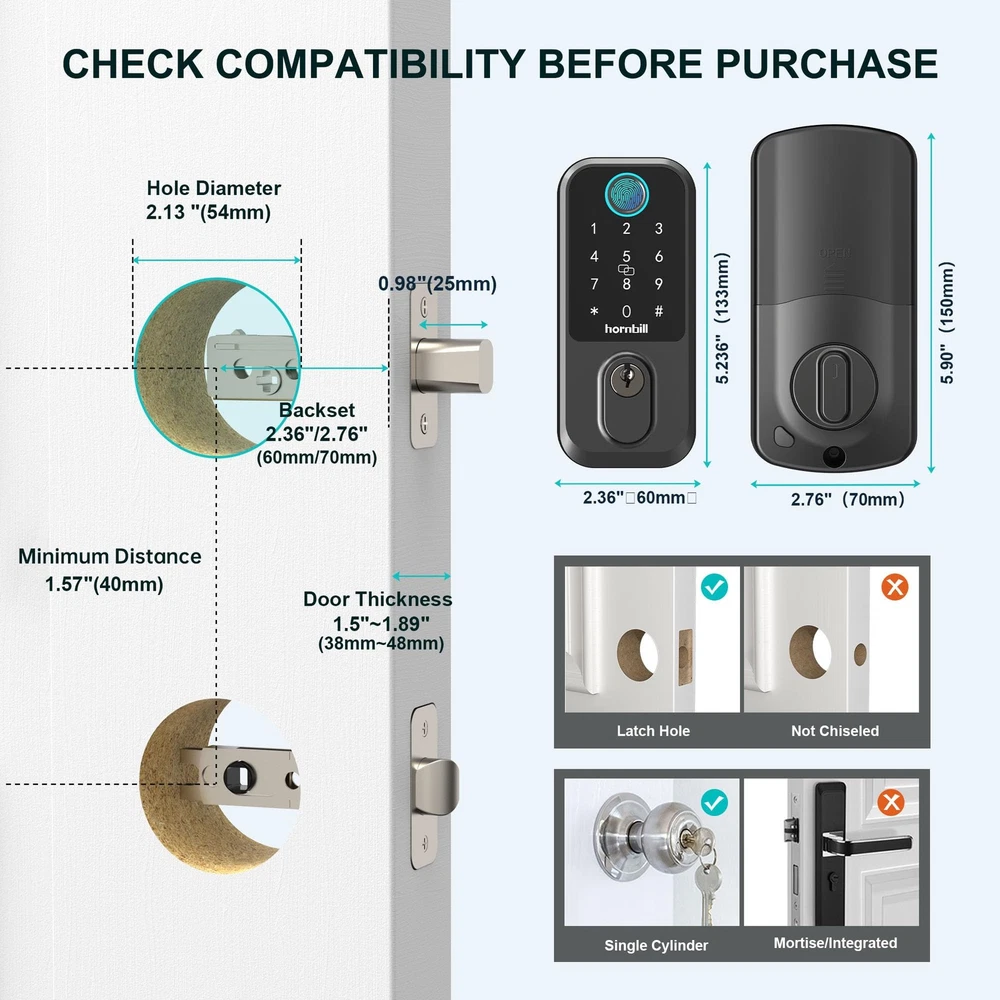 CHECK COMPATIBILITY BEFORE PURCHASE

Hole Diameter
2.13 "(54mm)

0.98"(25mm)

Backset
2.36"/2.76"
(60mm/70mm)

Minimum Distance
1.57"(40mm)

Door Thickness
1.5"~1.89"
(38mm~48mm)

1 2 3
4 5 6
7 8 9
* 0 #
hornbill

5.236" (133mm)

2.36"□60mm□

OPEN

5.90" (150mm)

2.76" (70mm)

Latch Hole

Not Chiseled

Single Cylinder

Mortise/Integrated