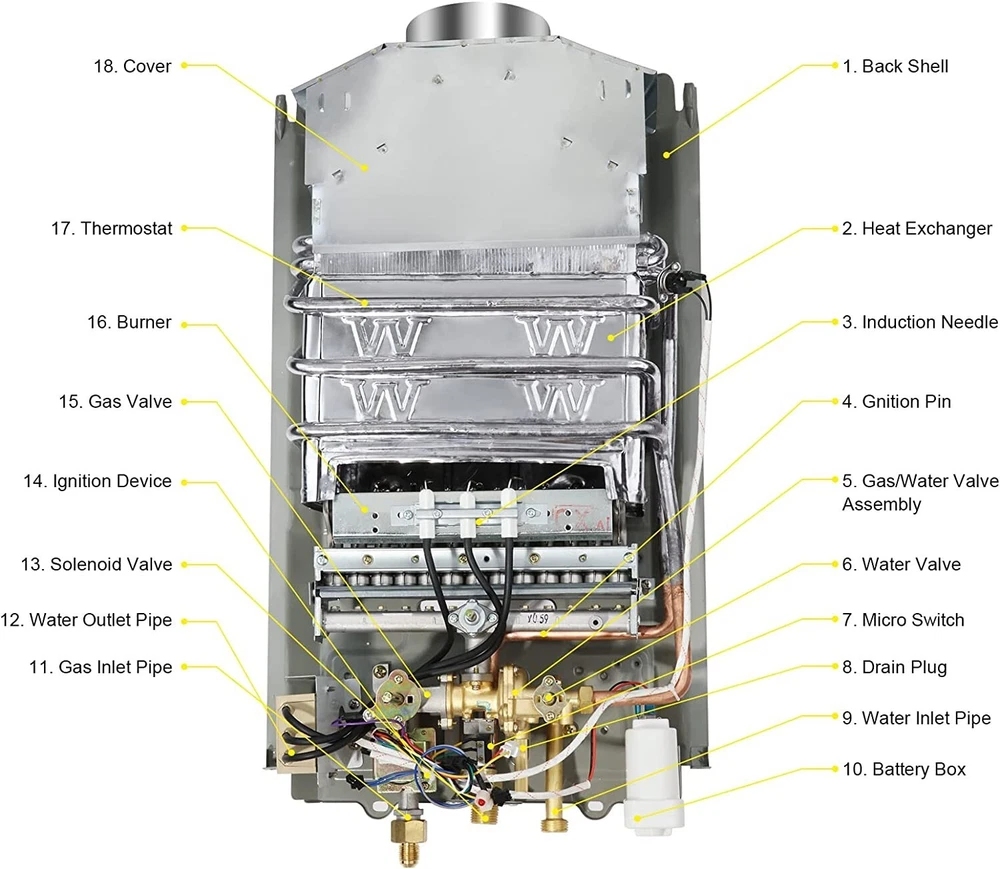 18. Cover

17. Thermostat

16. Burner

15. Gas Valve

14. Ignition Device

13. Solenoid Valve

12. Water Outlet Pipe

11. Gas Inlet Pipe

1. Back Shell

2. Heat Exchanger

3. Induction Needle

4. Gnition Pin

5. Gas/Water Valve Assembly

6. Water Valve

7. Micro Switch

8. Drain Plug

9. Water Inlet Pipe

10. Battery Box