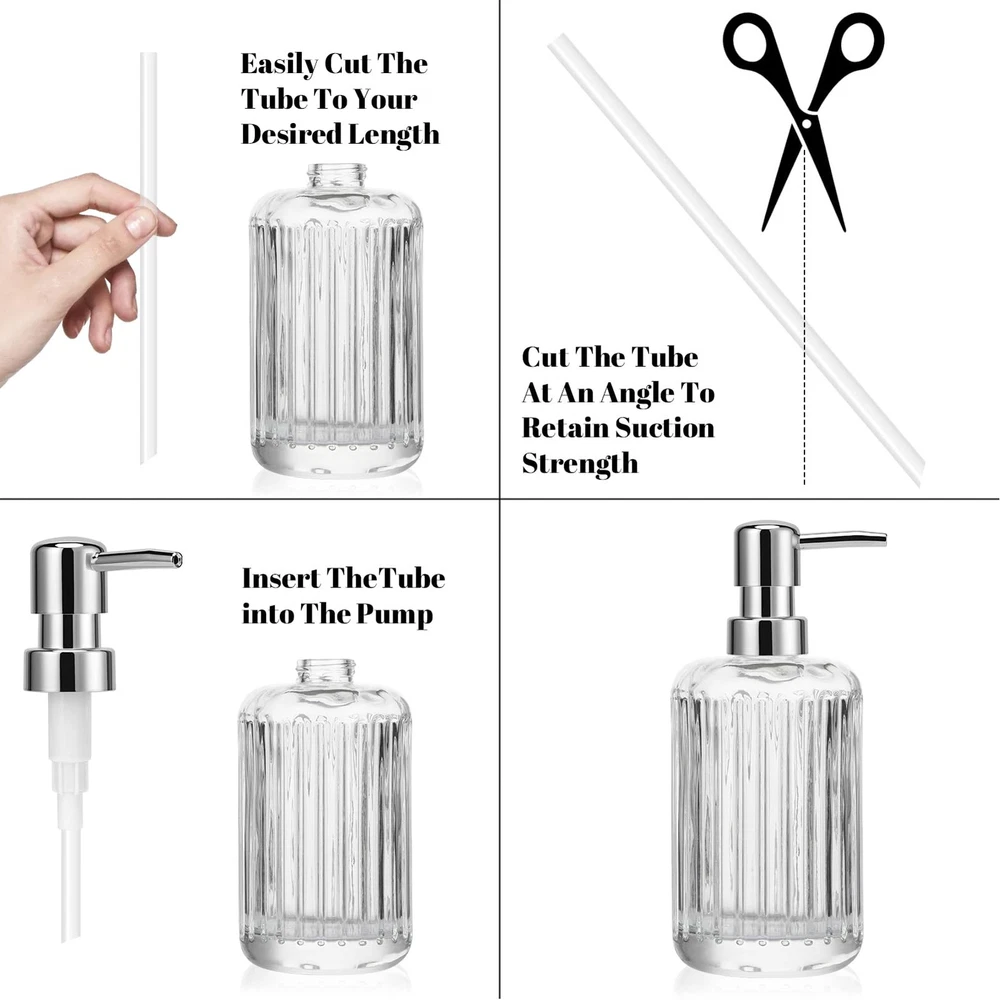 Easily Cut The Tube To Your Desired Length

Cut The Tube At An Angle To Retain Suction Strength

Insert TheTube into The Pump