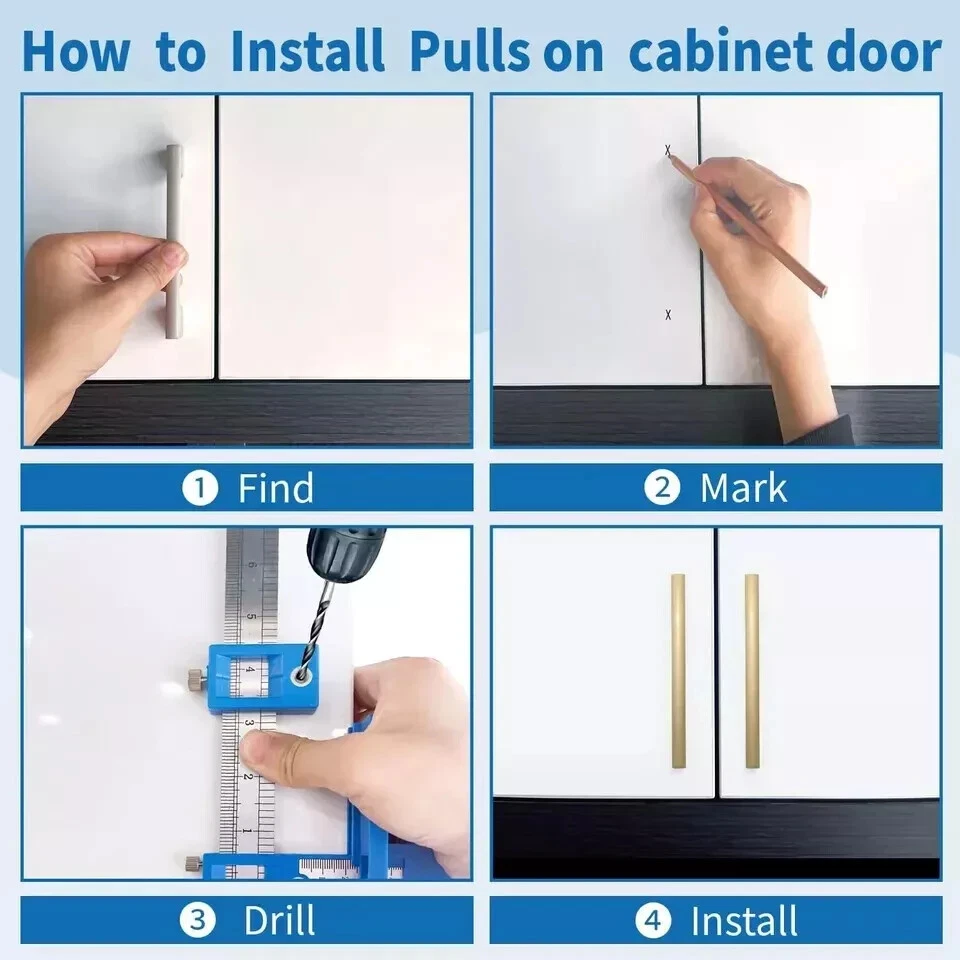 How to Install Pulls on cabinet door

x

x

1 Find

2 Mark

6
5
4
3
2
1

3 Drill

4 Install