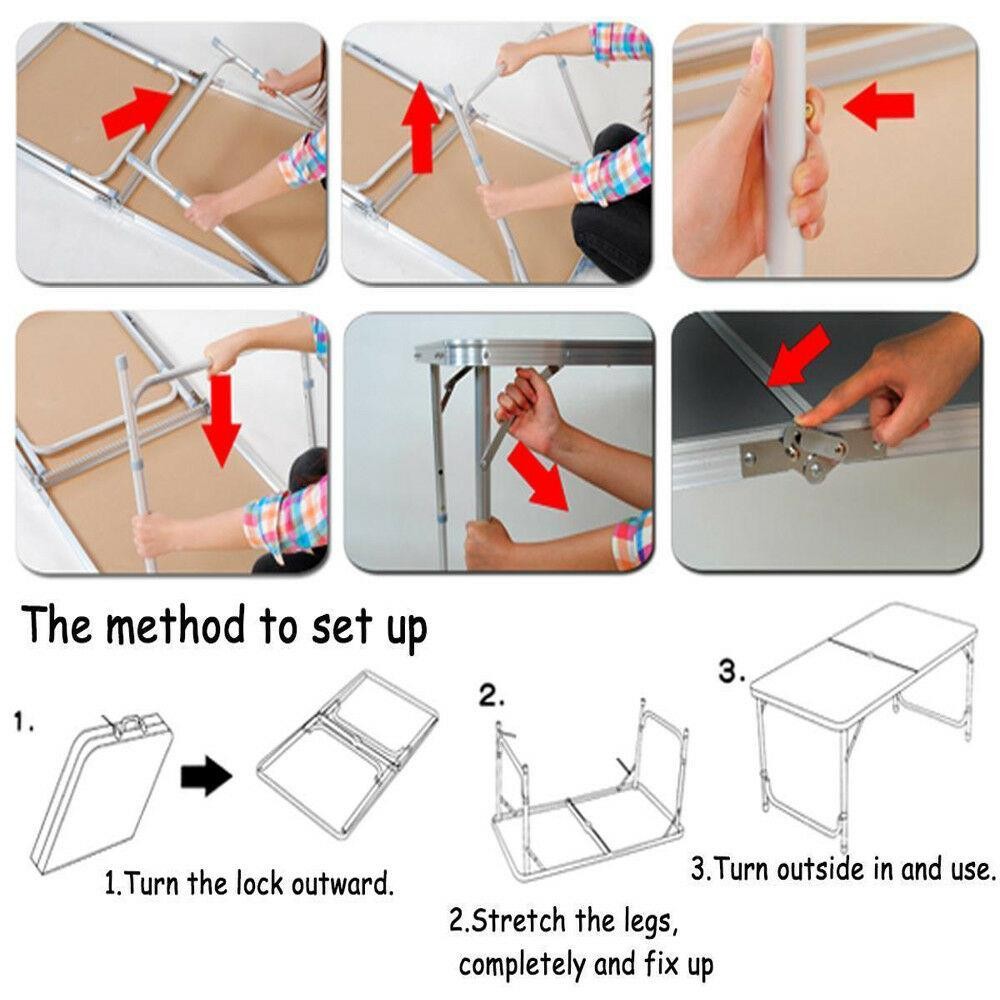 The method to set up

1.

1.Turn the lock outward.

2.

2.Stretch the legs, completely and fix up

3.

3.Turn outside in and use.