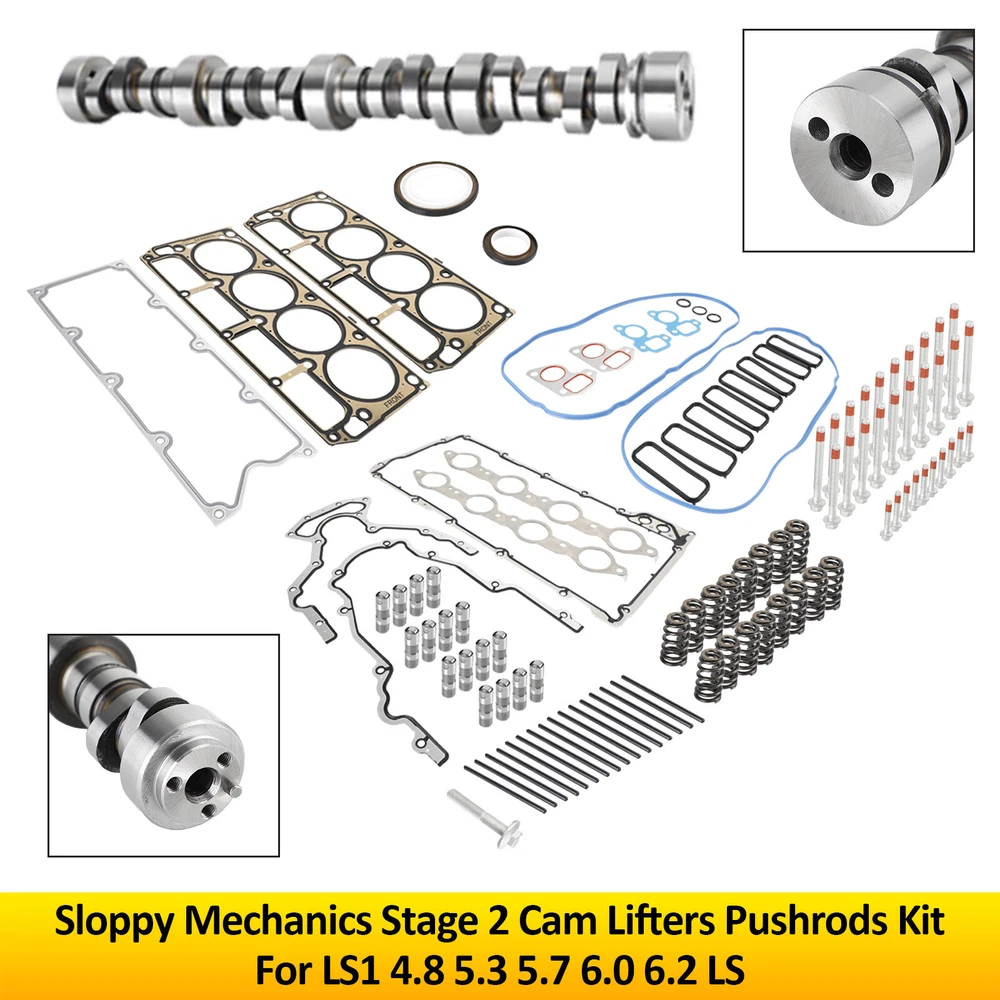 FRONT

FRONT

Sloppy Mechanics Stage 2 Cam Lifters Pushrods Kit
For LS1 4.8 5.3 5.7 6.0 6.2 LS