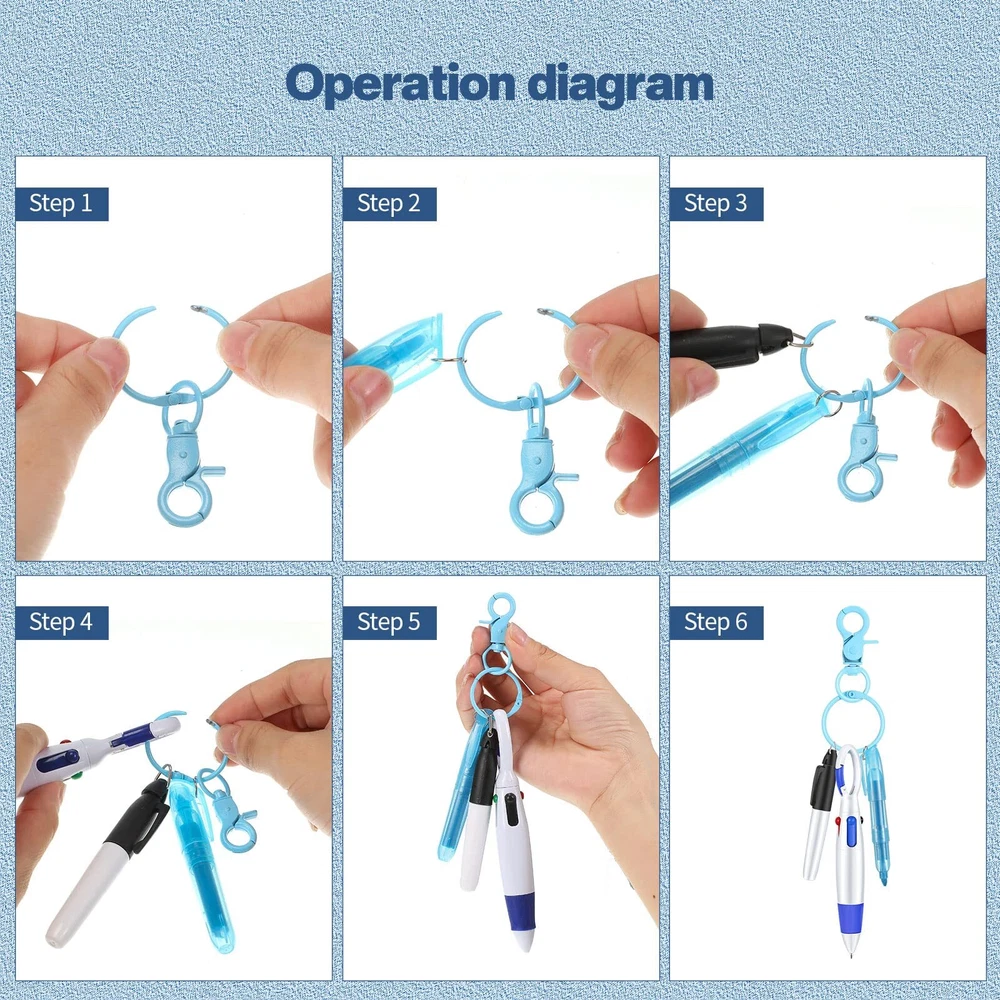 Operation diagram

Step 1

Step 2

Step 3

Step 4

Step 5

Step 6