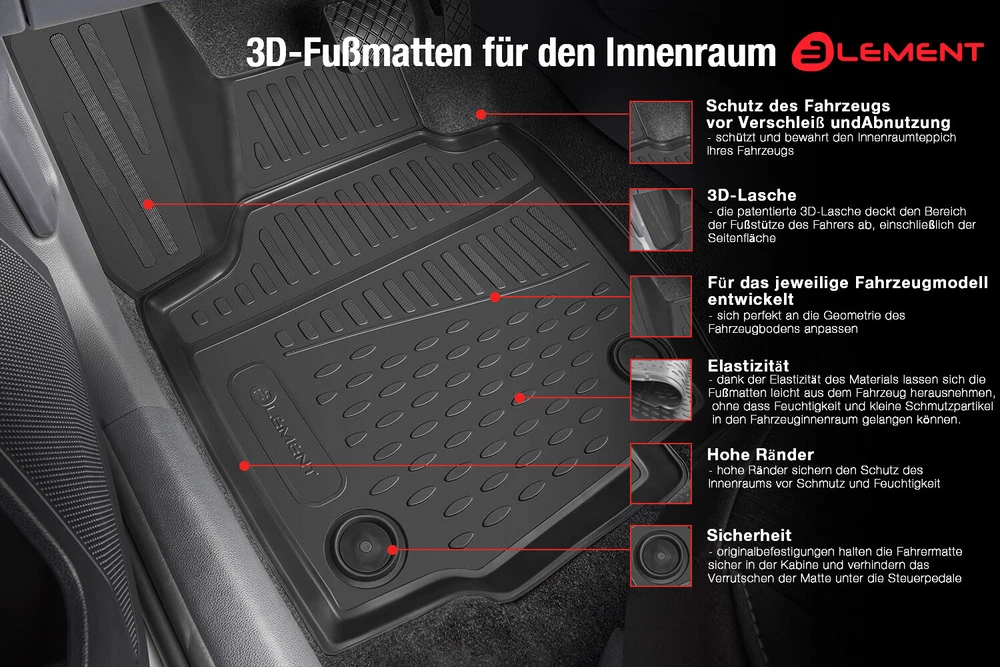 3D-Fußmatten für den Innenraum ELEMENT

Schutz des Fahrzeugs vor Verschleiß undAbnutzung
- schützt und bewahrt den Innenraumteppich Ihres Fahrzeugs

3D-Lasche
- die patentierte 3D-Lasche deckt den Bereich der Fußstütze des Fahrers ab, einschließlich der Seitenfläche

Für das jeweilige Fahrzeugmodell entwickelt
- sich perfekt an die Geometrie des Fahrzeugbodens anpassen

Elastizität
- dank der Elastizität des Materials lassen sich die Fußmatten leicht aus dem Fahrzeug herausnehmen, ohne dass Feuchtigkeit und kleine Schmutzpartikel in den Fahrzeuginnenraum gelangen können.

Hohe Ränder
- hohe Ränder sichern den Schutz des Innenraums vor Schmutz und Feuchtigkeit

Sicherheit
- originalbefestigungen halten die Fahrermatte sicher in der Kabine und verhindern das Verrutschen der Matte unter die Steuerpedale

ELEMENT