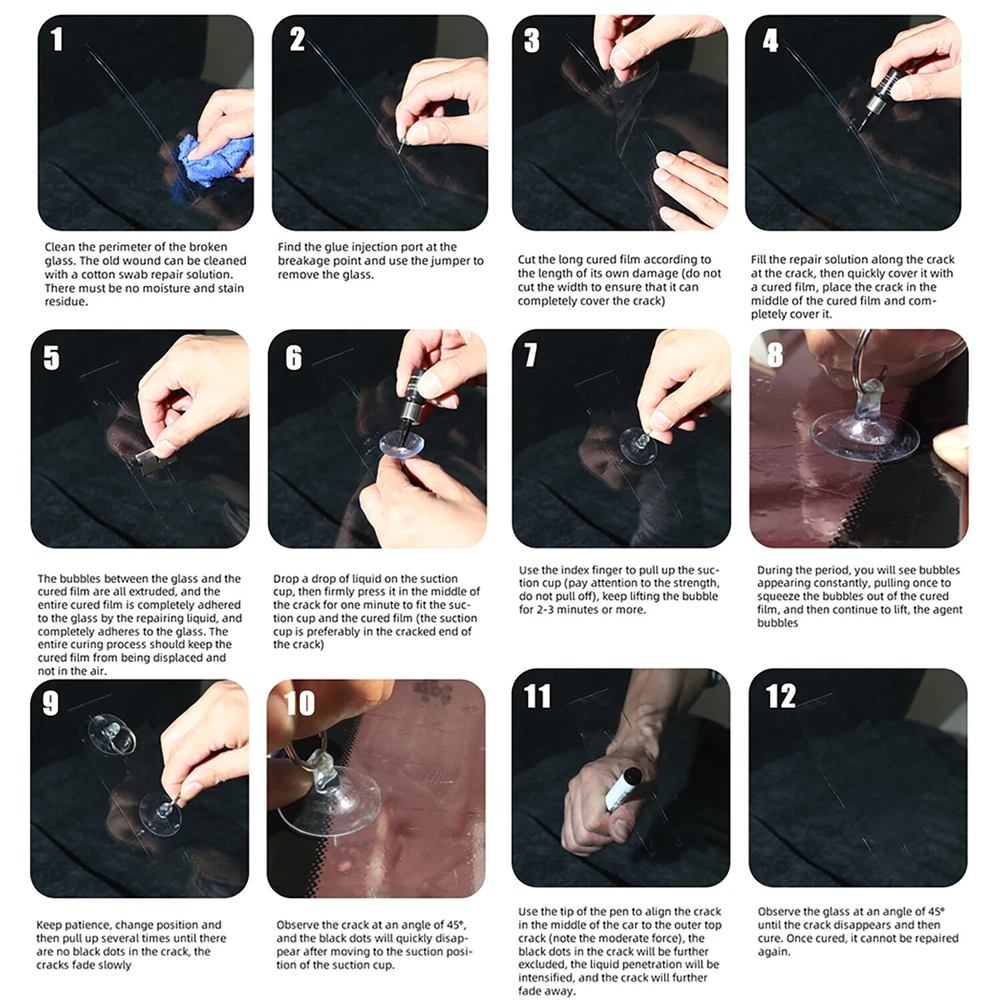 1

Clean the perimeter of the broken glass. The old wound can be cleaned with a cotton swab repair solution. There must be no moisture and stain residue.

2

Find the glue injection port at the breakage point and use the jumper to remove the glass.

3

Cut the long cured film according to the length of its own damage (do not cut the width to ensure that it can completely cover the crack)

4

Fill the repair solution along the crack at the crack, then quickly cover it with a cured film, place the crack in the middle of the cured film and completely cover it.

5

The bubbles between the glass and the cured film are all extruded, and the entire cured film is completely adhered to the glass by the repairing liquid, and completely adheres to the glass. The entire curing process should keep the cured film from being displaced and not in the air.

6

Drop a drop of liquid on the suction cup, then firmly press it in the middle of the crack for one minute to fit the suction cup and the cured film (the suction cup is preferably in the cracked end of the crack)

7

Use the index finger to pull up the suction cup (pay attention to the strength, do not pull off), keep lifting the bubble for 2-3 minutes or more.

8

During the period, you will see bubbles appearing constantly, pulling once to squeeze the bubbles out of the cured film, and then continue to lift, the agent bubbles

9

Keep patience, change position and then pull up several times until there are no black dots in the crack, the cracks fade slowly

10

Observe the crack at an angle of 45°, and the black dots will quickly disappear after moving to the suction position of the suction cup.

11

Use the tip of the pen to align the crack in the middle of the car to the outer top crack (note the moderate force), the black dots in the crack will be further excluded, the liquid penetration will be intensified, and the crack will further fade away.

12

Observe the glass at an angle of 45° until the crack disappears and then cure. Once cured, it cannot be repaired again.