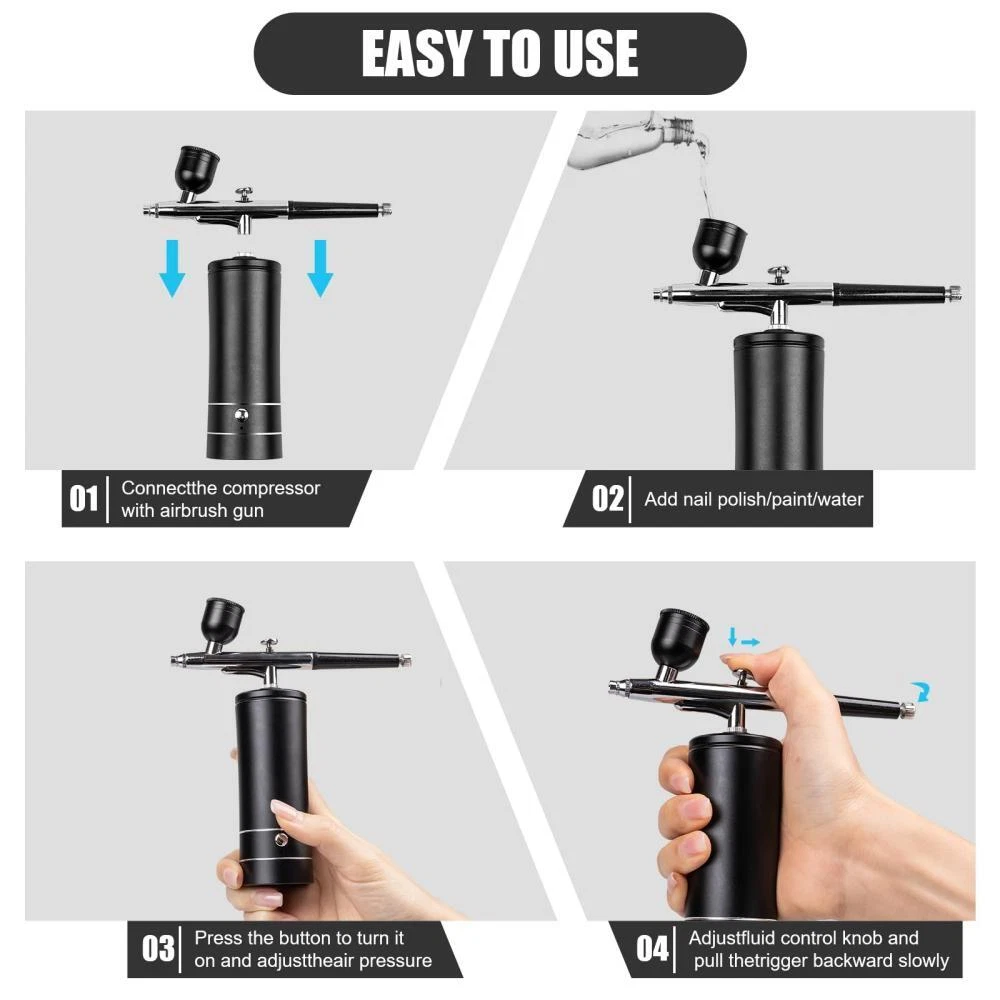 EASY TO USE

01 Connectthe compressor with airbrush gun

02 Add nail polish/paint/water

03 Press the button to turn it on and adjusttheair pressure

04 Adjustfluid control knob and pull thetrigger backward slowly