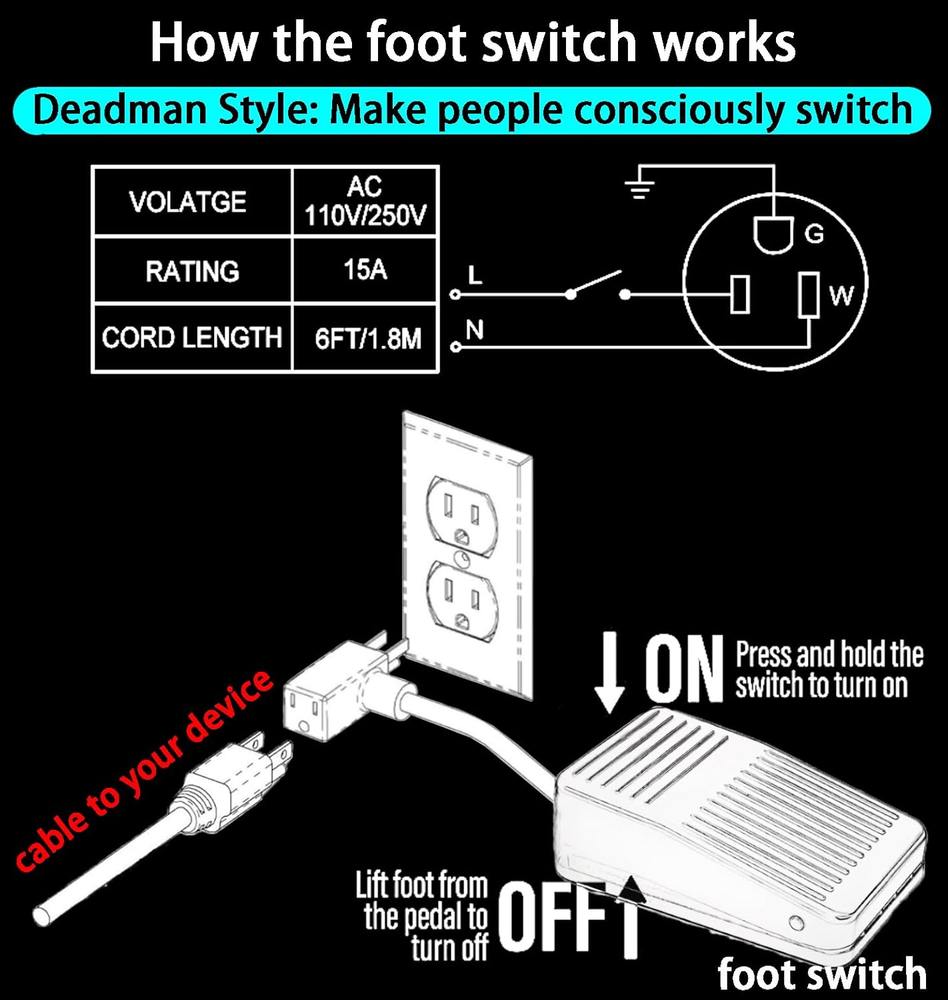 How the foot switch works

Deadman Style: Make people consciously switch

| VOLATGE | AC 110V/250V |
|---|---|
| RATING | 15A |
| CORD LENGTH | 6FT/1.8M |

L
N
G
W

ON Press and hold the switch to turn on

cable to your device

Lift foot from the pedal to turn off OFF

foot switch