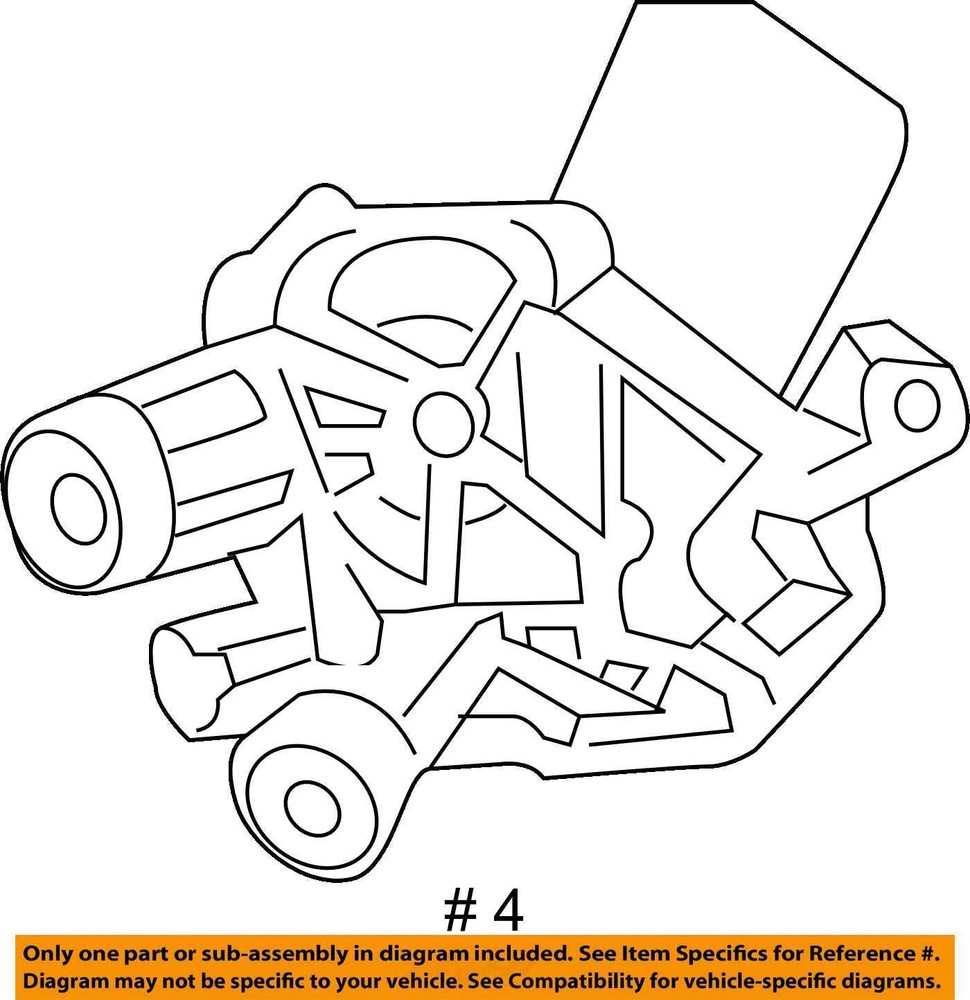 # 4

Only one part or sub-assembly in diagram included. See Item Specifics for Reference #. Diagram may not be specific to your vehicle. See Compatibility for vehicle-specific diagrams.