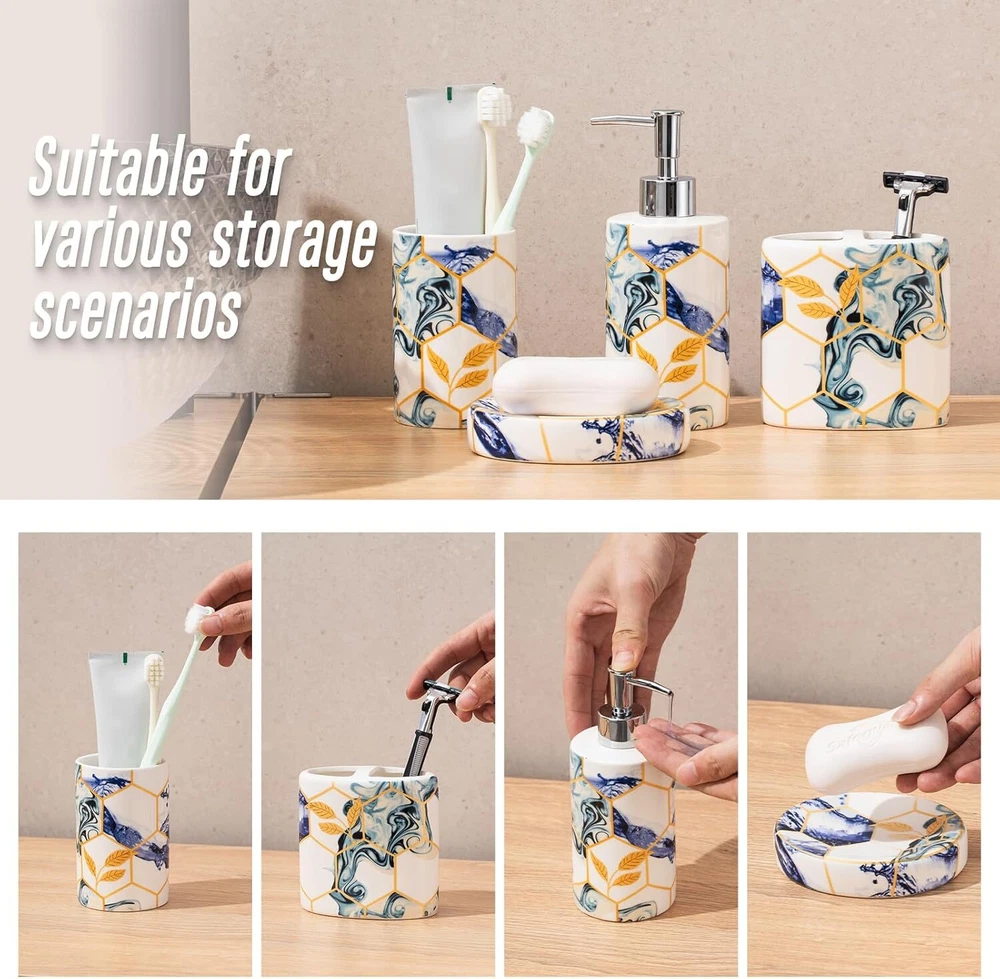 Suitable for various storage scenarios