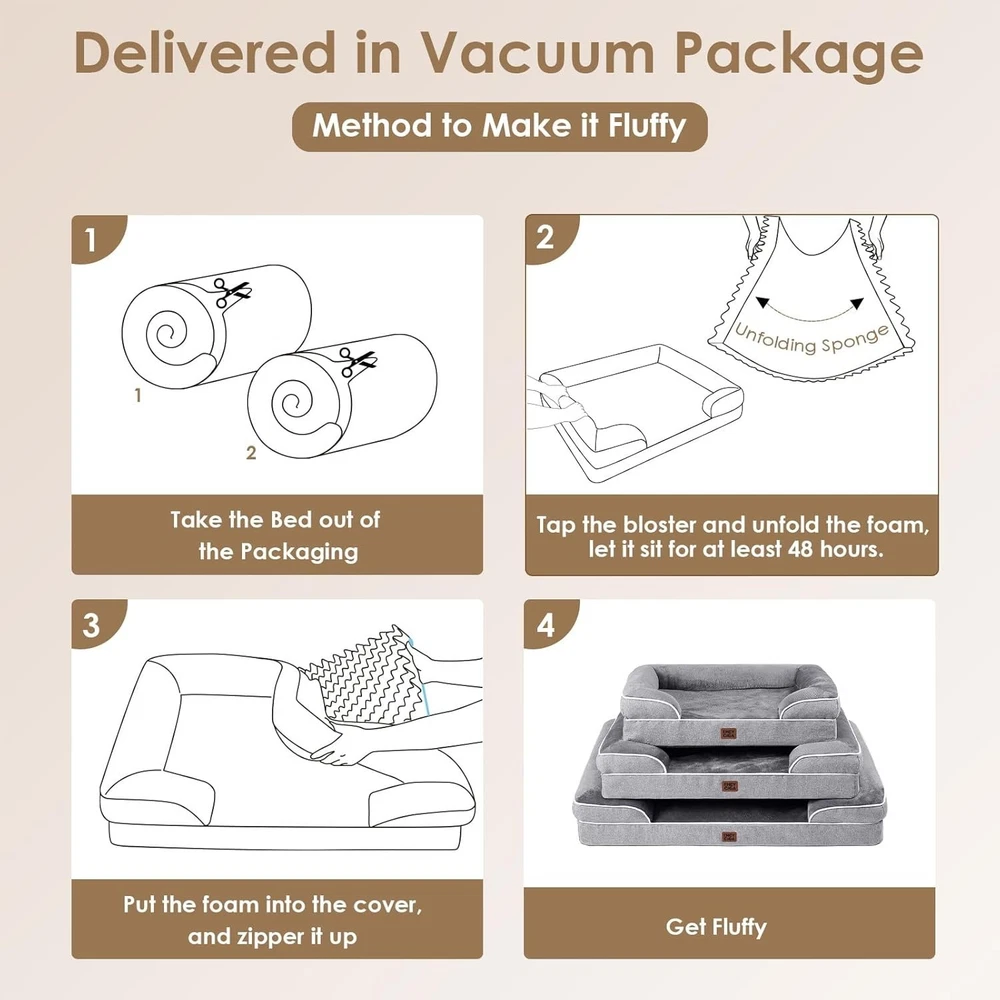 Delivered in Vacuum Package

Method to Make it Fluffy

1

1

2

Take the Bed out of the Packaging

2

Unfolding Sponge

Tap the bloster and unfold the foam, let it sit for at least 48 hours.

3

Put the foam into the cover, and zipper it up

4

Get Fluffy