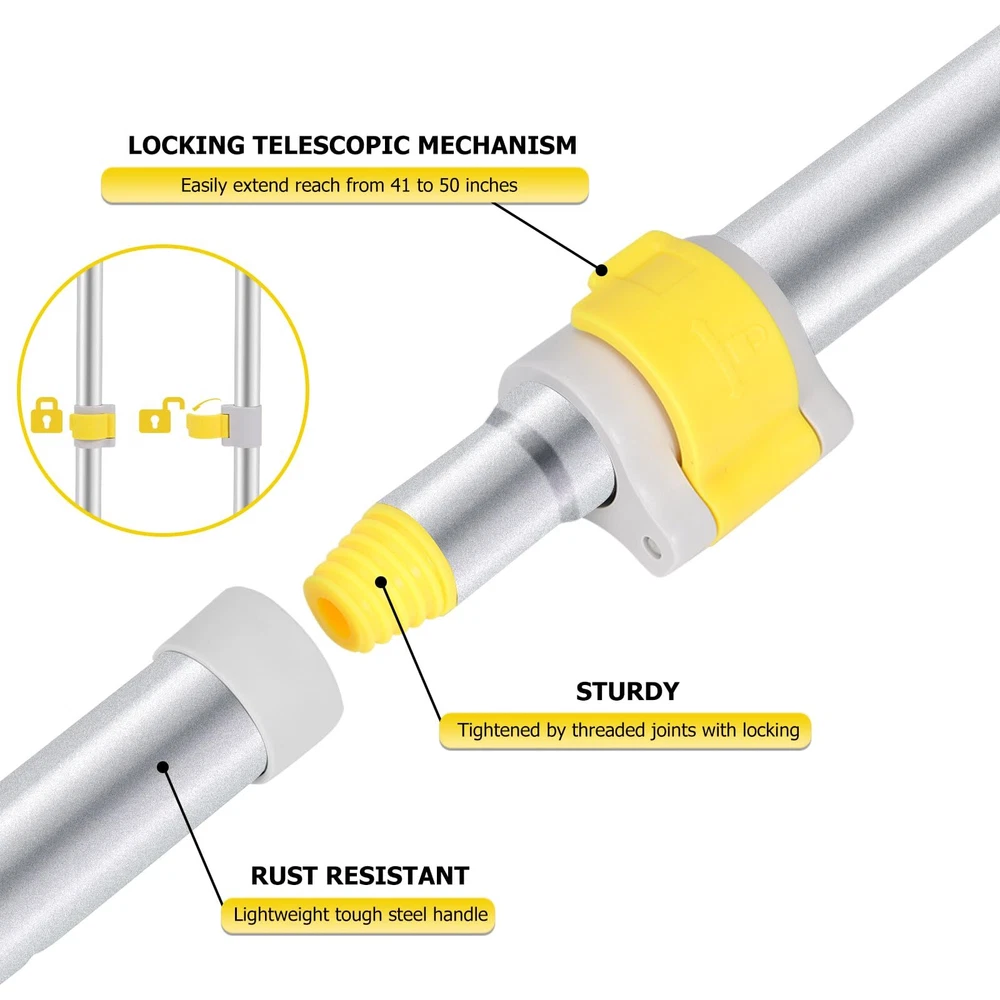 LOCKING TELESCOPIC MECHANISM

Easily extend reach from 41 to 50 inches

STURDY

Tightened by threaded joints with locking

RUST RESISTANT

Lightweight tough steel handle