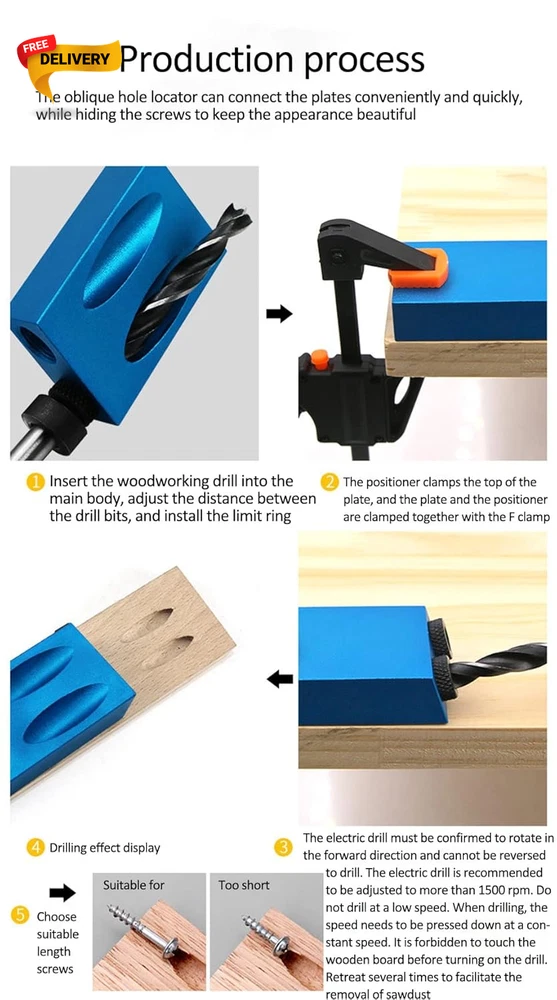 FREE DELIVERY Production process

The oblique hole locator can connect the plates conveniently and quickly, while hiding the screws to keep the appearance beautiful

1 Insert the woodworking drill into the main body, adjust the distance between the drill bits, and install the limit ring

2 The positioner clamps the top of the plate, and the plate and the positioner are clamped together with the F clamp

4 Drilling effect display

3 The electric drill must be confirmed to rotate in the forward direction and cannot be reversed to drill. The electric drill is recommended to be adjusted to more than 1500 rpm. Do not drill at a low speed. When drilling, the speed needs to be pressed down at a constant speed. It is forbidden to touch the wooden board before turning on the drill. Retreat several times to facilitate the removal of sawdust

5 Choose suitable length screws

Suitable for

Too short