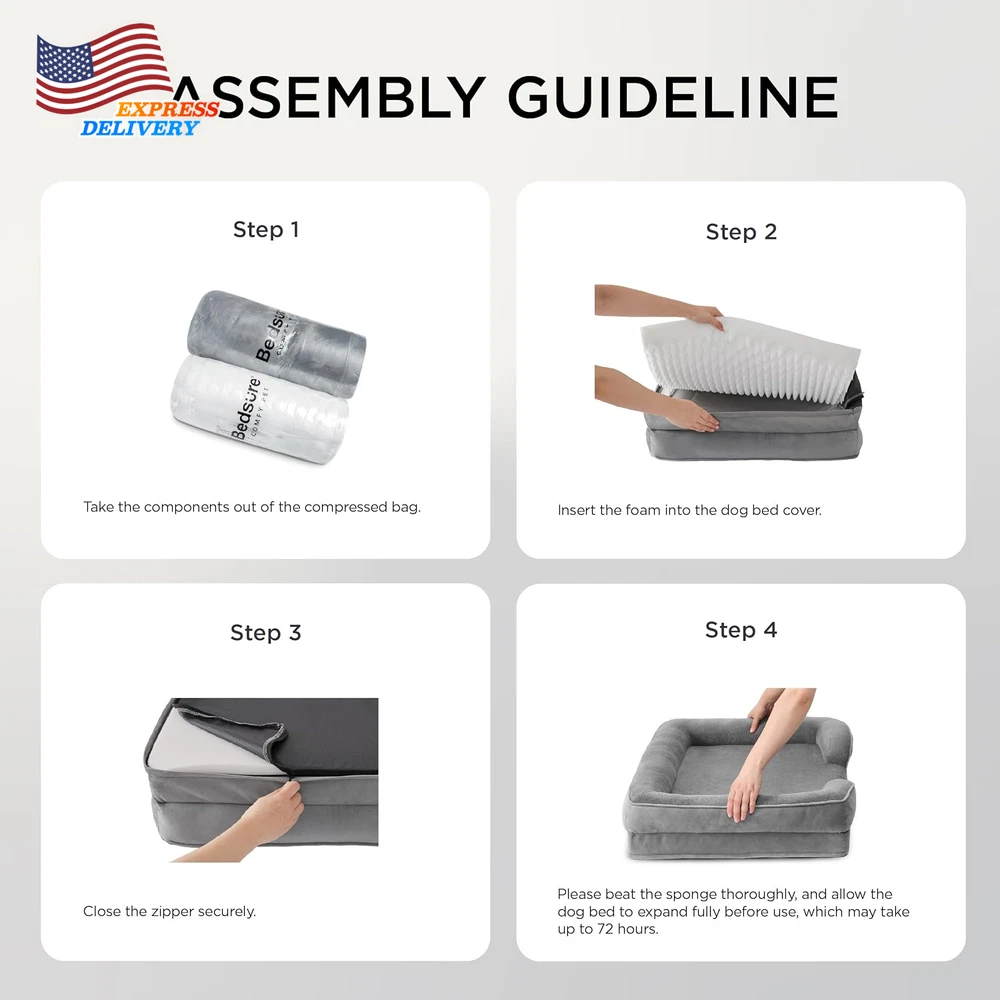 EXPRESS DELIVERY

ASSEMBLY GUIDELINE

Step 1

Bedsure
COMFY PET

Bedsure
COMFY PET

Take the components out of the compressed bag.

Step 2

Insert the foam into the dog bed cover.

Step 3

Close the zipper securely.

Step 4

Please beat the sponge thoroughly, and allow the dog bed to expand fully before use, which may take up to 72 hours.