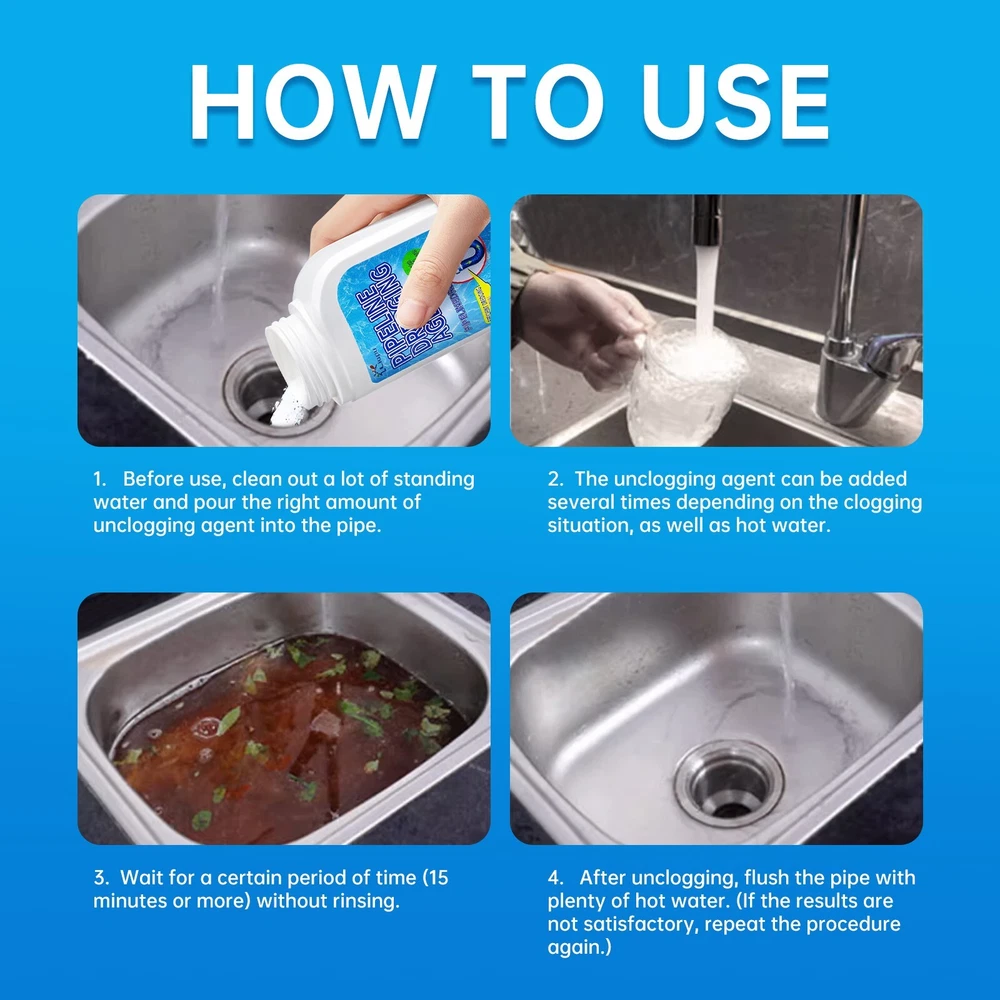 HOW TO USE

PIPELINE DREDGING AGENT

1. Before use, clean out a lot of standing water and pour the right amount of unclogging agent into the pipe.

2. The unclogging agent can be added several times depending on the clogging situation, as well as hot water.

3. Wait for a certain period of time (15 minutes or more) without rinsing.

4. After unclogging, flush the pipe with plenty of hot water. (If the results are not satisfactory, repeat the procedure again.)