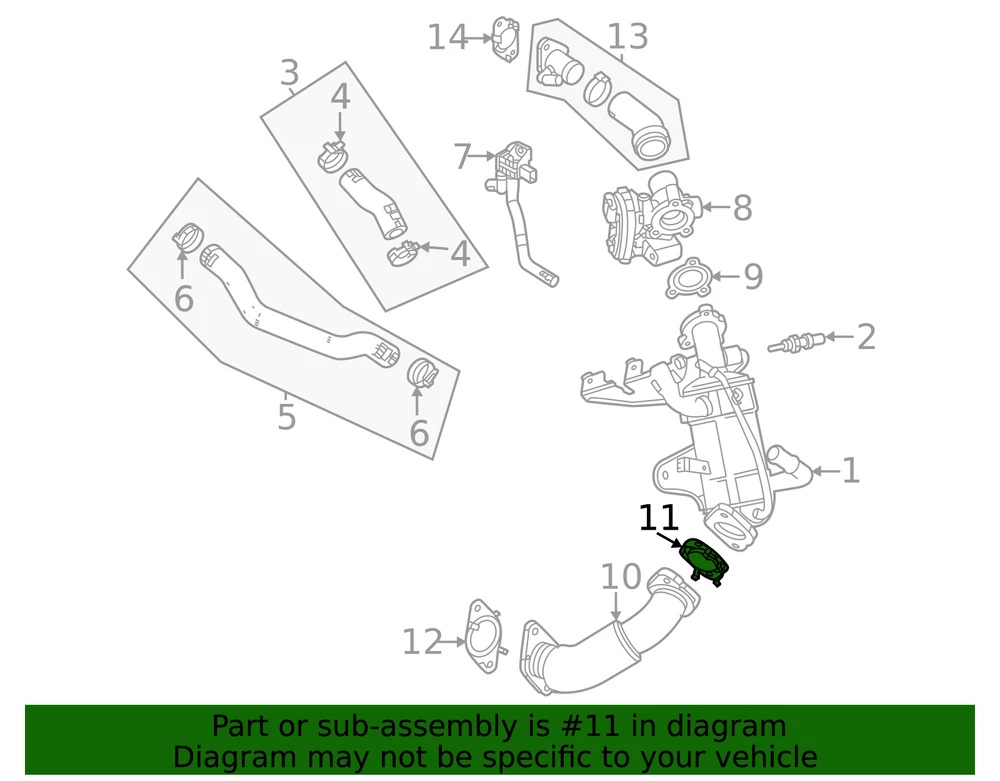 14
13
3
4
7
8
4
9
6
2
5
6
1
11
10
12

Part or sub-assembly is #11 in diagram
Diagram may not be specific to your vehicle