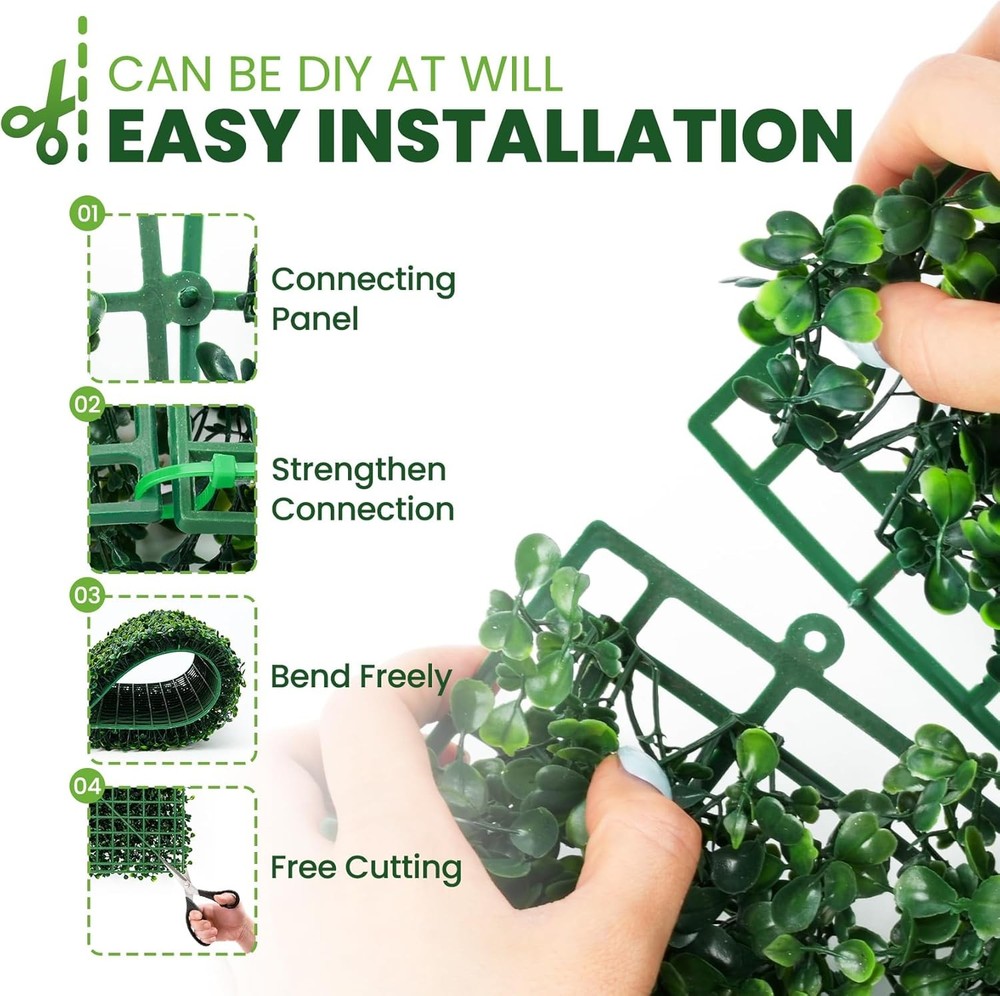 CAN BE DIY AT WILL
EASY INSTALLATION

01
Connecting Panel

02
Strengthen Connection

03
Bend Freely

04
Free Cutting