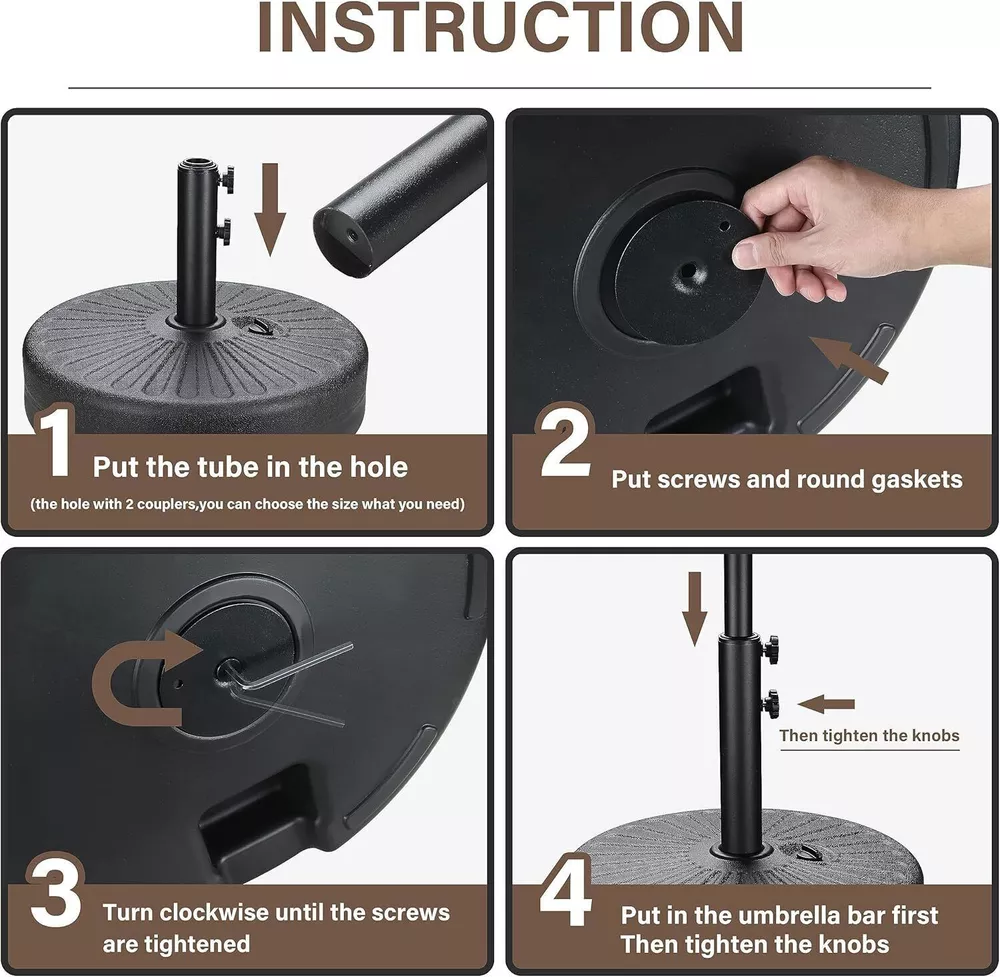 INSTRUCTION

1 Put the tube in the hole

(the hole with 2 couplers,you can choose the size what you need)

2 Put screws and round gaskets

3 Turn clockwise until the screws are tightened

Then tighten the knobs

4 Put in the umbrella bar first Then tighten the knobs