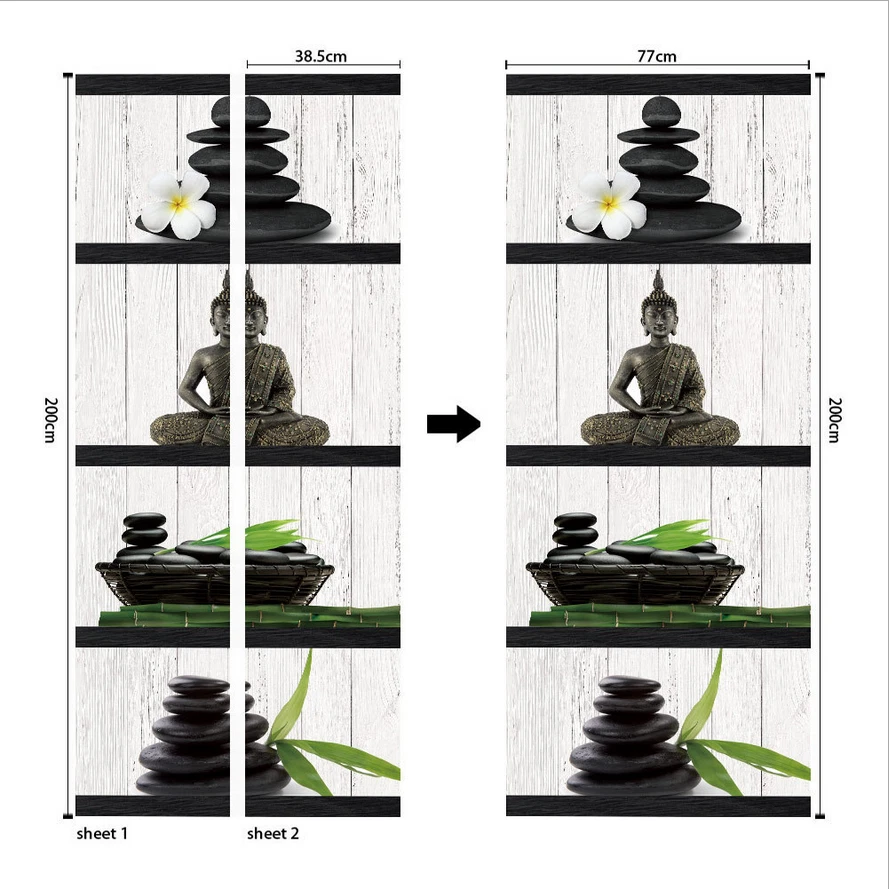 38.5cm

77cm

200cm

200cm

sheet 1

sheet 2