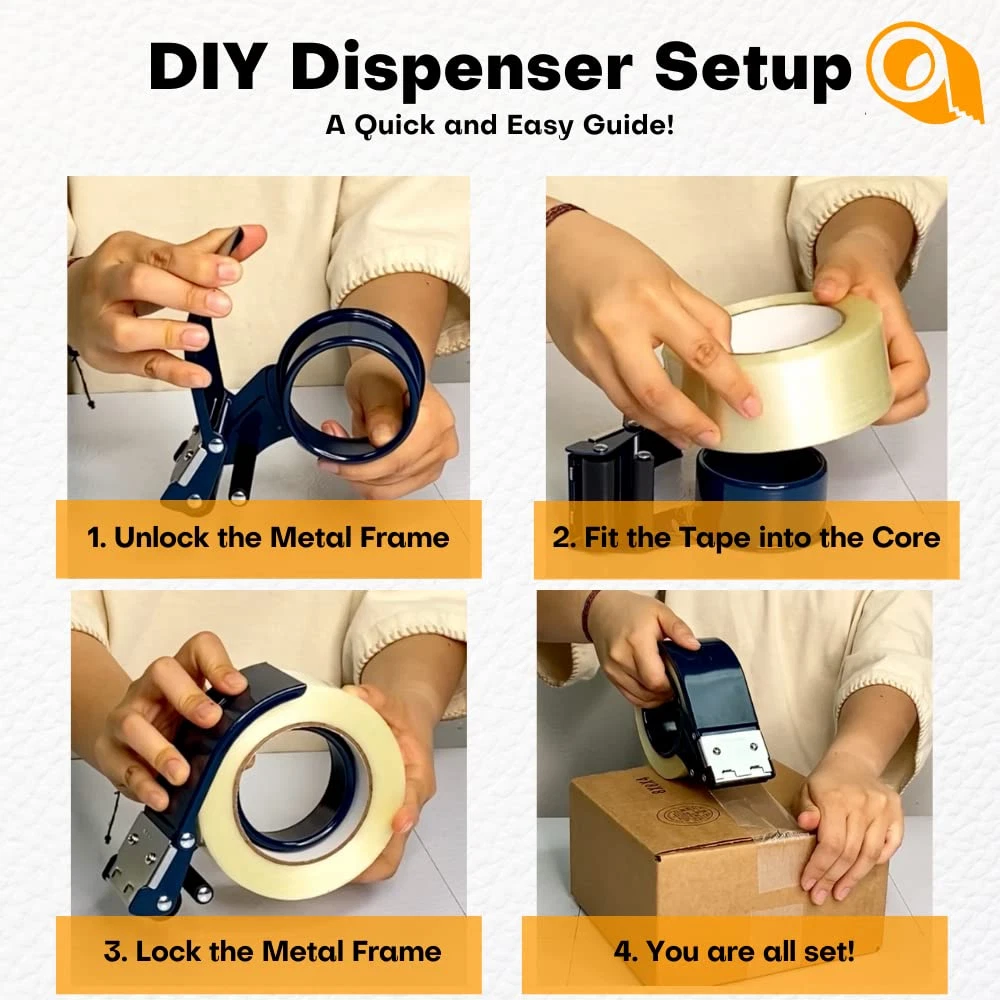 DIY Dispenser Setup

A Quick and Easy Guide!

1. Unlock the Metal Frame

2. Fit the Tape into the Core

3. Lock the Metal Frame

4. You are all set!