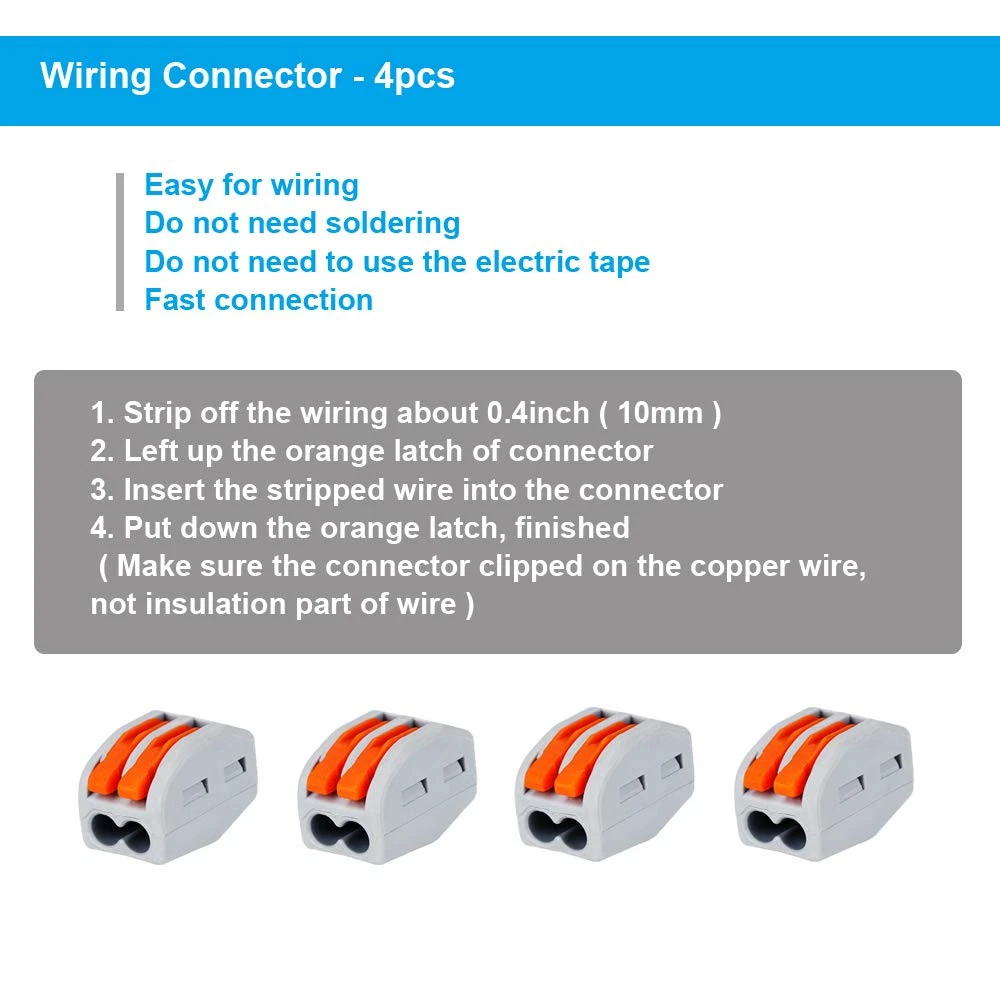 Wiring Connector - 4pcs

Easy for wiring
Do not need soldering
Do not need to use the electric tape
Fast connection

1. Strip off the wiring about 0.4inch ( 10mm )
2. Left up the orange latch of connector
3. Insert the stripped wire into the connector
4. Put down the orange latch, finished
( Make sure the connector clipped on the copper wire, not insulation part of wire )