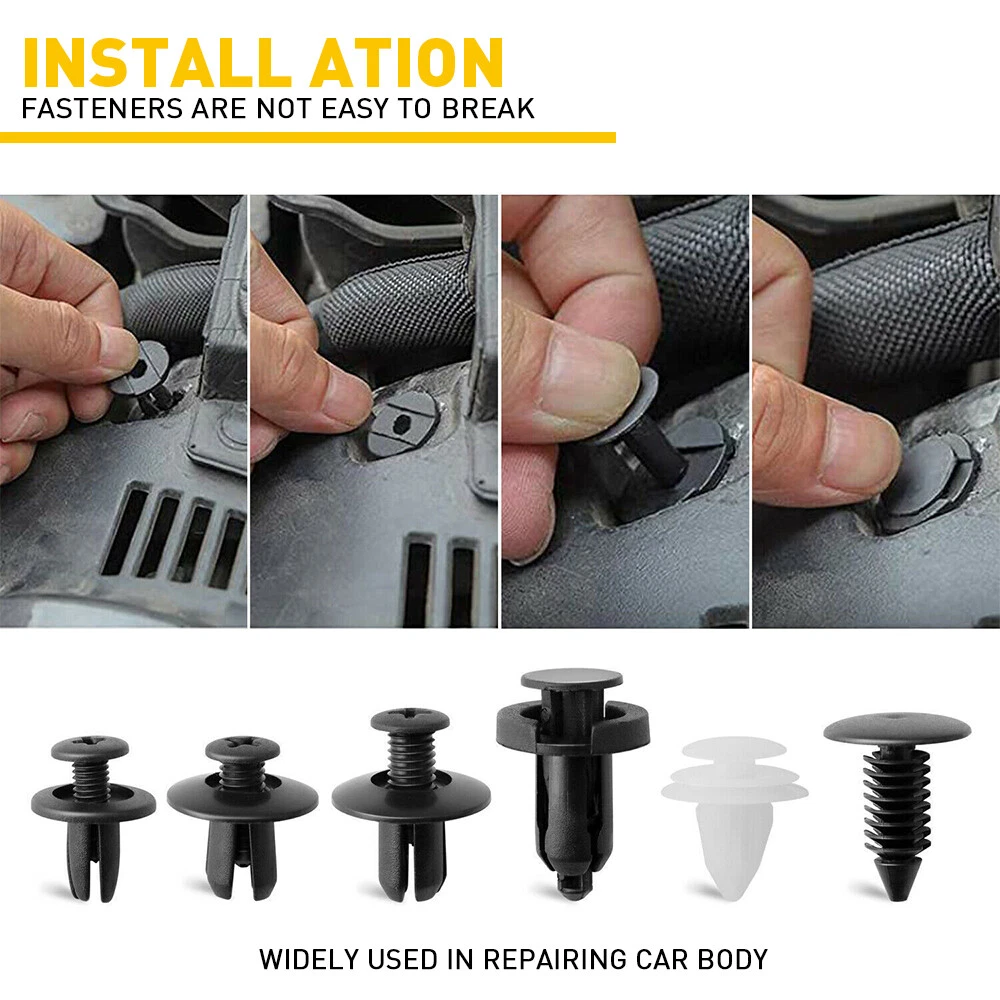 INSTALL ATION
FASTENERS ARE NOT EASY TO BREAK

WIDELY USED IN REPAIRING CAR BODY