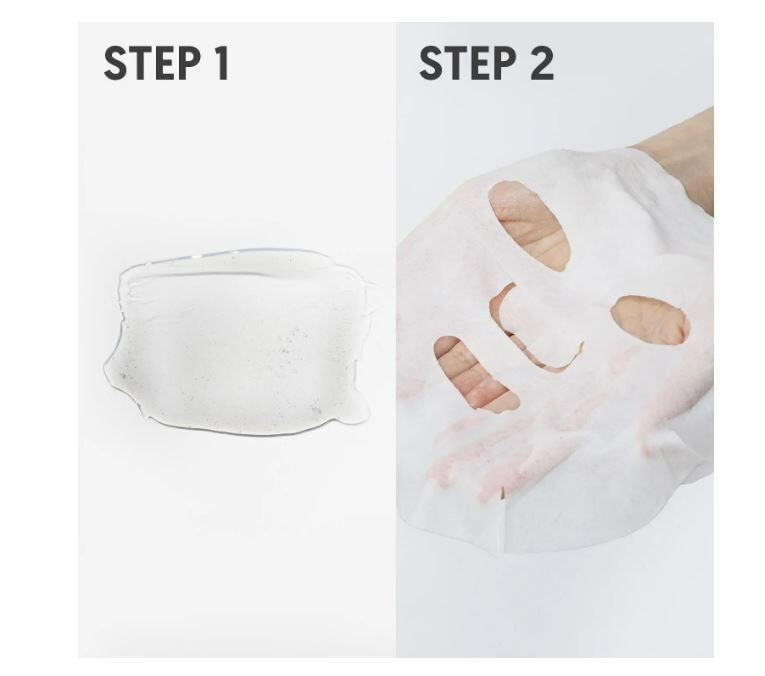 STEP 1

STEP 2