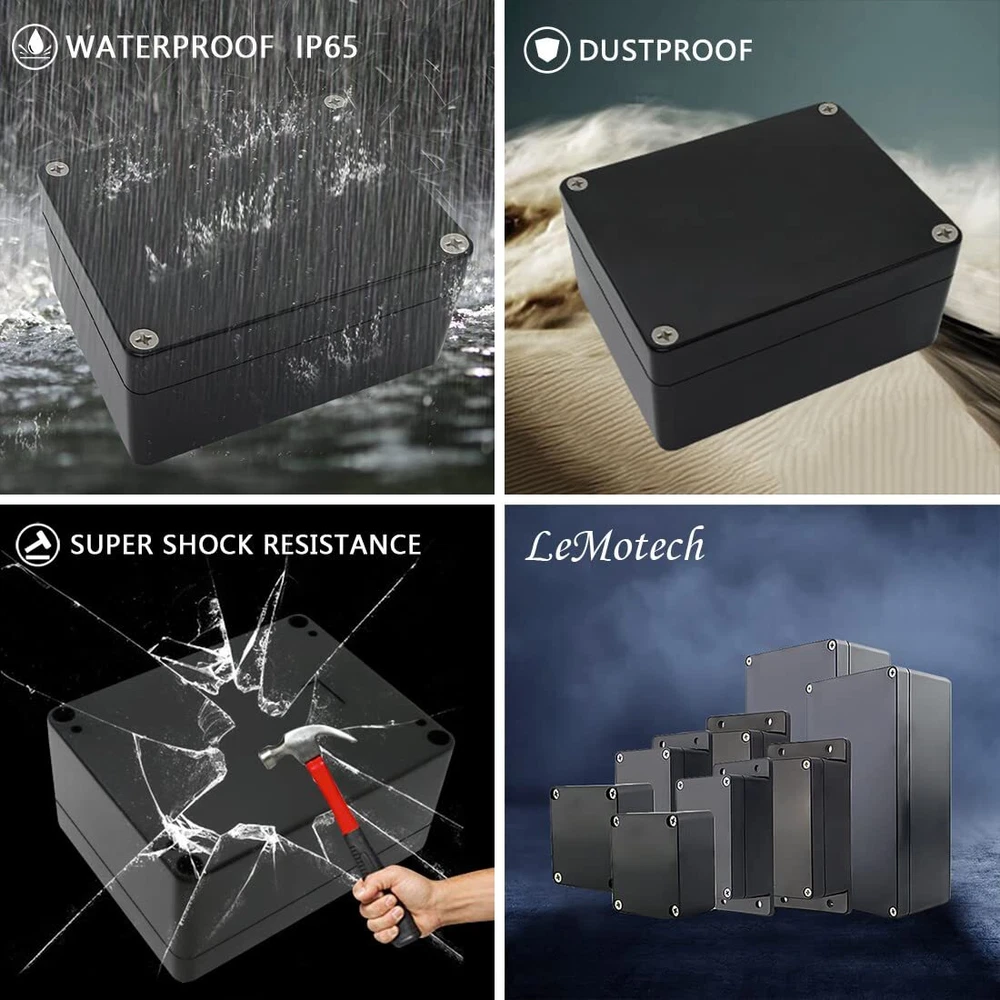 WATERPROOF IP65

DUSTPROOF

SUPER SHOCK RESISTANCE

LeMotech