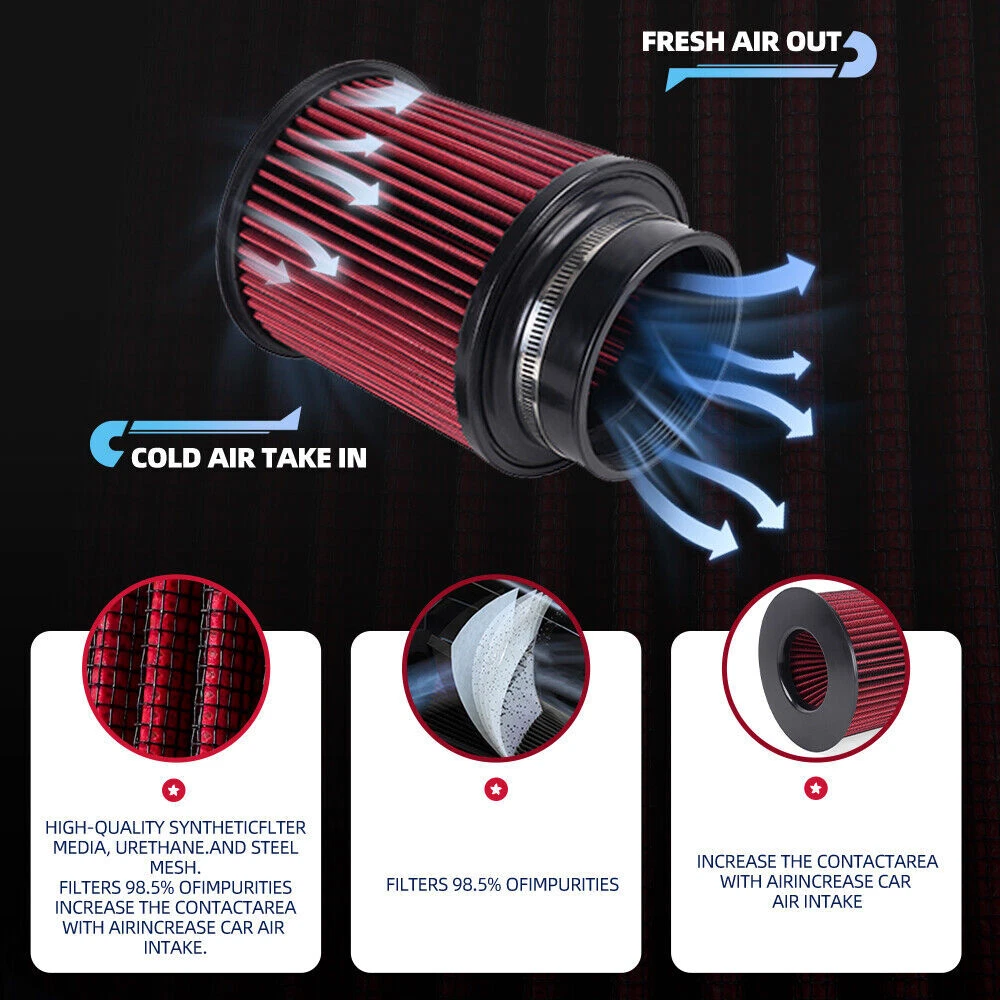 FRESH AIR OUT

COLD AIR TAKE IN

HIGH-QUALITY SYNTHETICFLTER MEDIA, URETHANE.AND STEEL MESH.
FILTERS 98.5% OFIMPURITIES INCREASE THE CONTACTAREA WITH AIRINCREASE CAR AIR INTAKE.

FILTERS 98.5% OFIMPURITIES

INCREASE THE CONTACTAREA WITH AIRINCREASE CAR AIR INTAKE