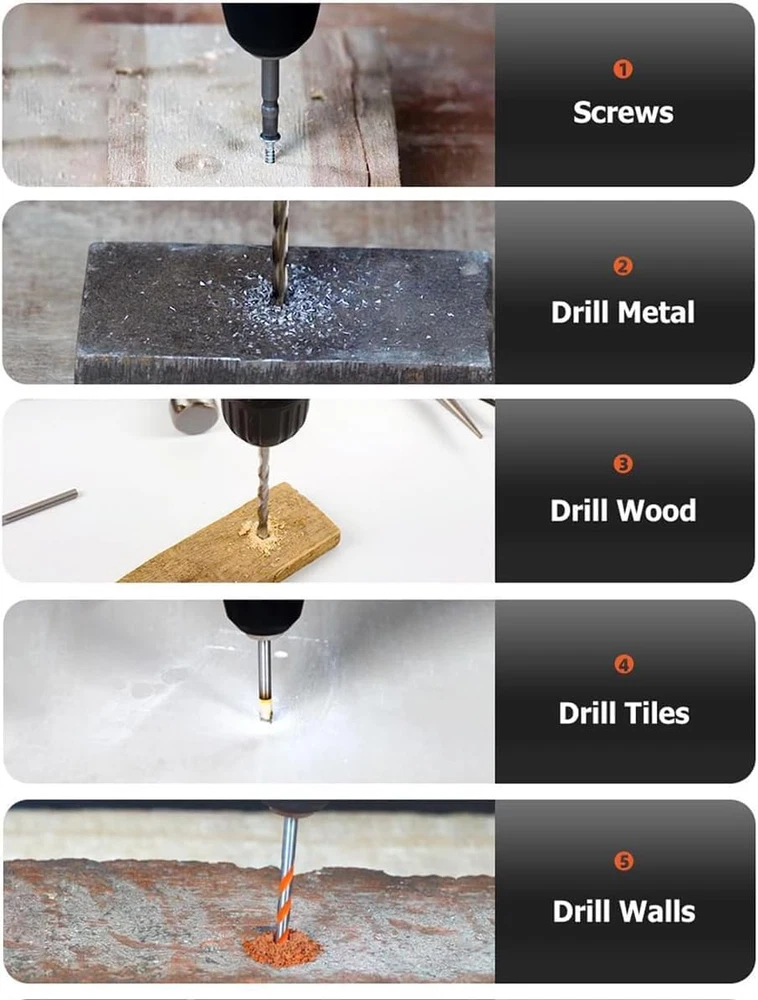 1
Screws

2
Drill Metal

3
Drill Wood

4
Drill Tiles

5
Drill Walls