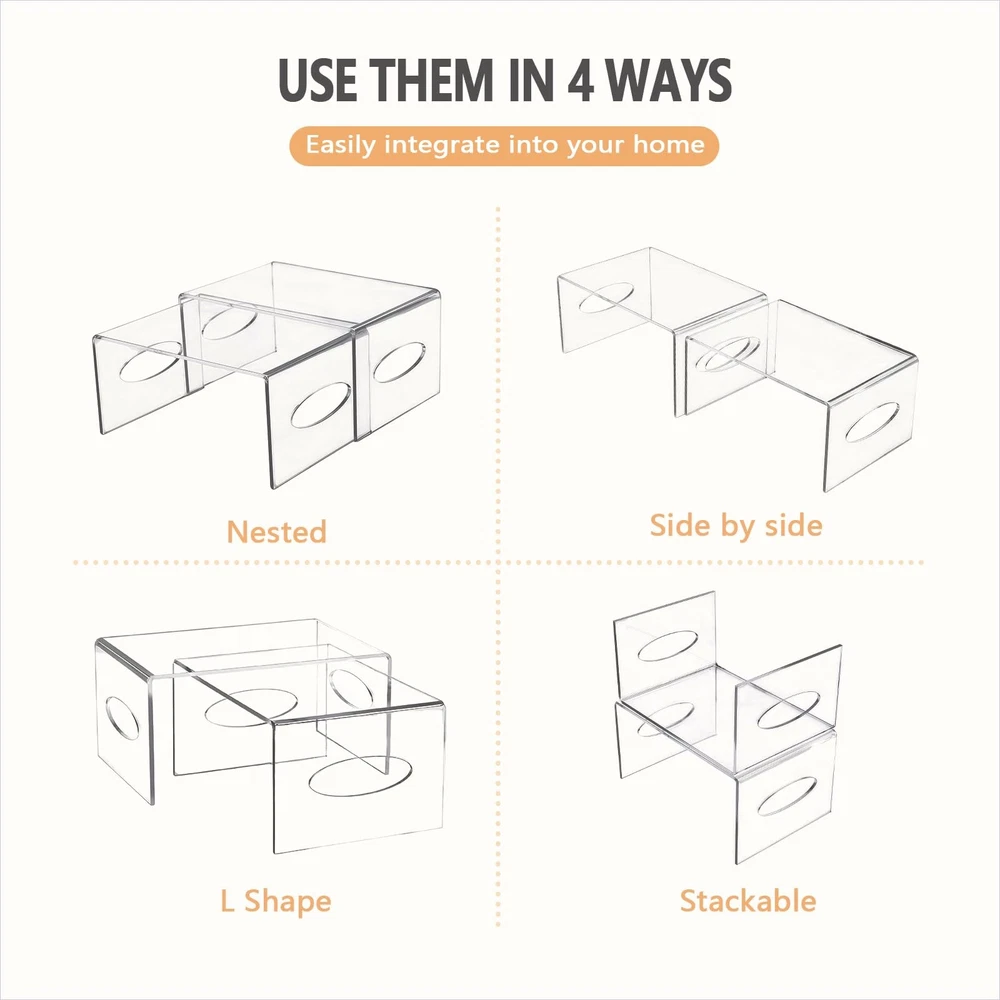 USE THEM IN 4 WAYS

Easily integrate into your home

Nested

Side by side

L Shape

Stackable