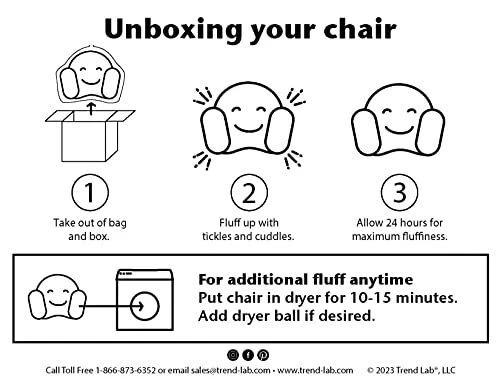 Unboxing your chair

1
Take out of bag and box.

2
Fluff up with tickles and cuddles.

3
Allow 24 hours for maximum fluffiness.

For additional fluff anytime
Put chair in dryer for 10-15 minutes.
Add dryer ball if desired.

Call Toll Free 1-866-873-6352 or email sales@trend-lab.com • www.trend-lab.com © 2023 Trend Lab®, LLC