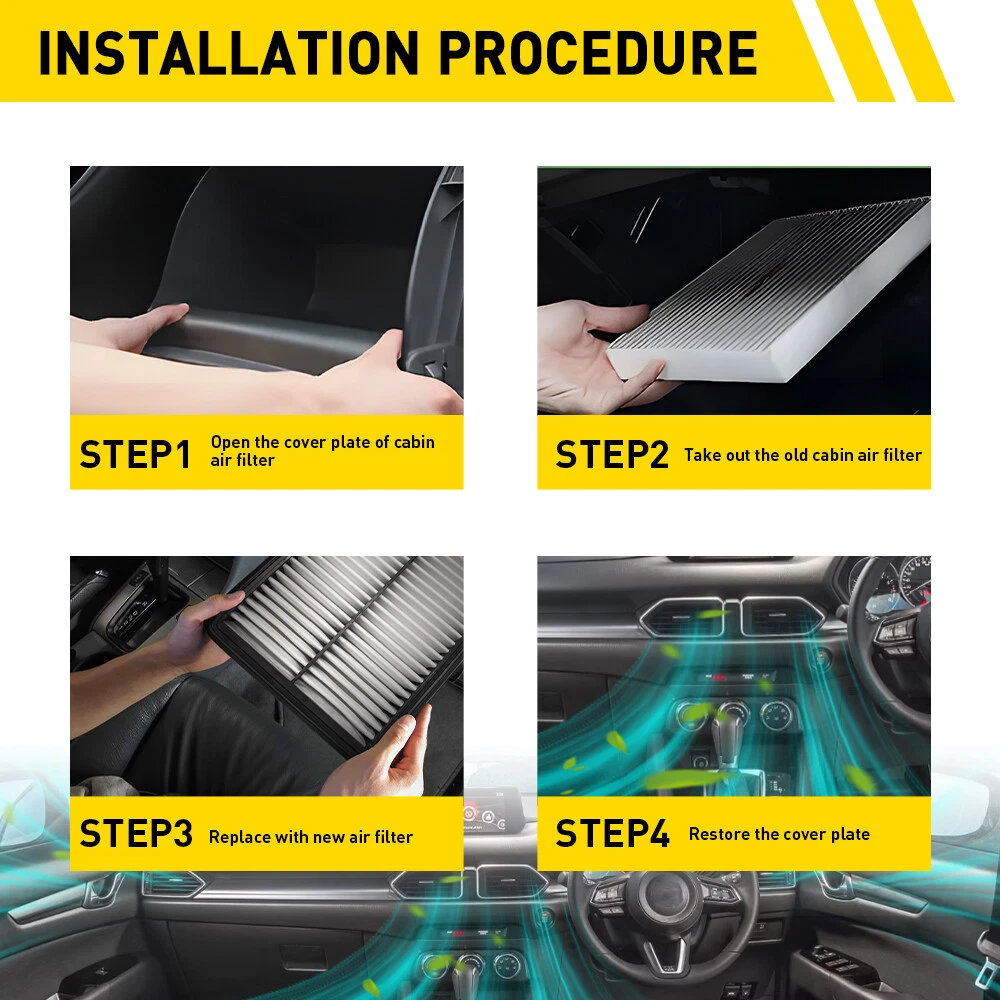 INSTALLATION PROCEDURE

STEP1 Open the cover plate of cabin air filter

STEP2 Take out the old cabin air filter

STEP3 Replace with new air filter

STEP4 Restore the cover plate