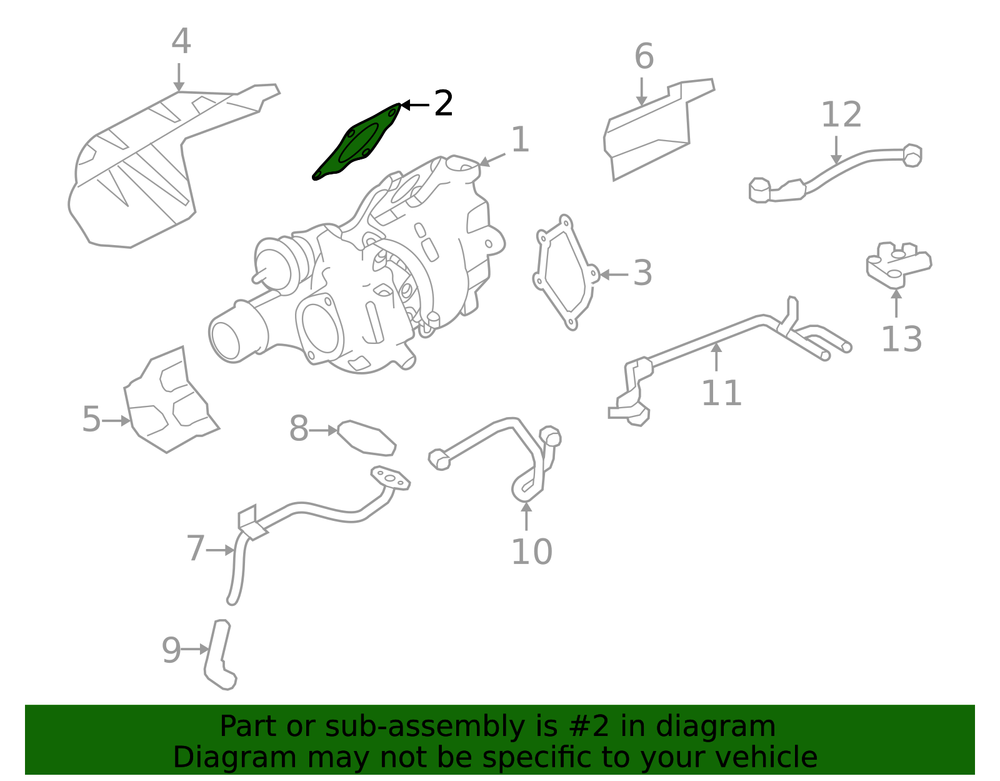 4
2
1
6
12
3
13
11
5
8
10
7
9

Part or sub-assembly is #2 in diagram
Diagram may not be specific to your vehicle