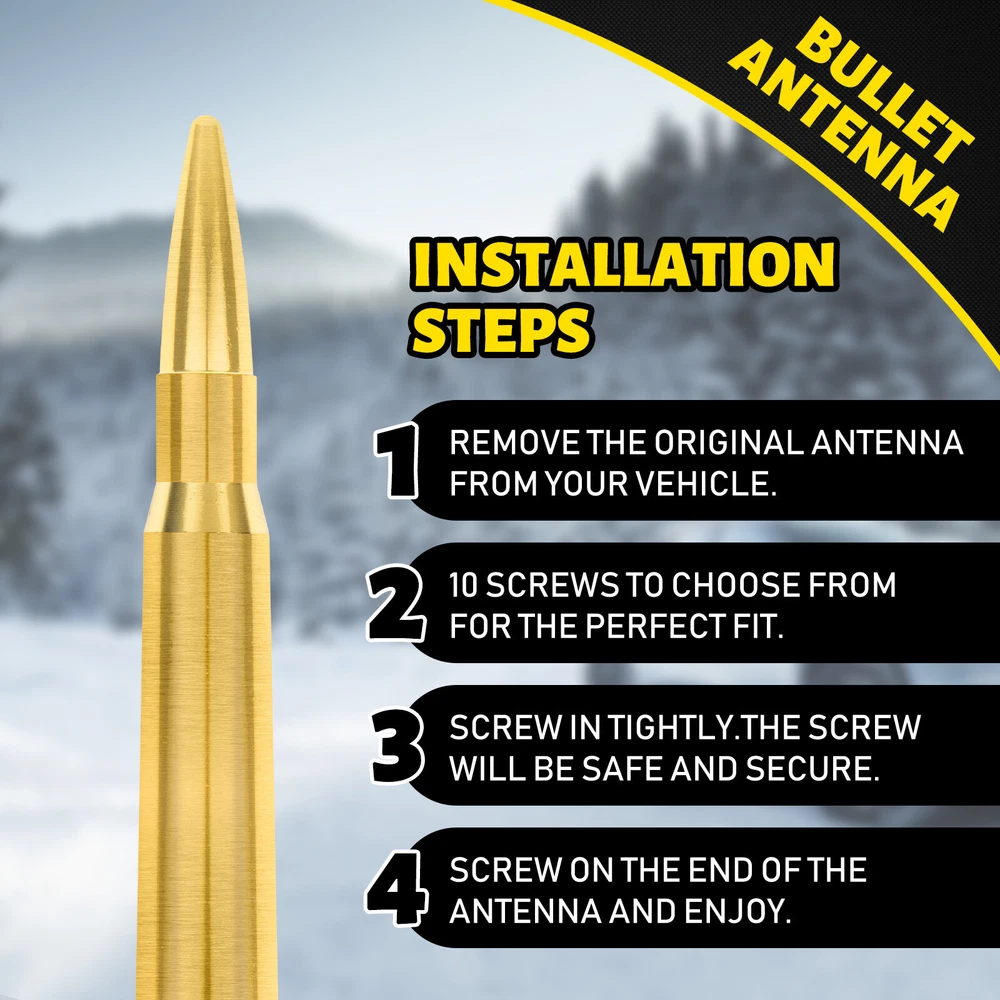 BULLET ANTENNA

INSTALLATION STEPS

1 REMOVE THE ORIGINAL ANTENNA FROM YOUR VEHICLE.

2 10 SCREWS TO CHOOSE FROM FOR THE PERFECT FIT.

3 SCREW IN TIGHTLY.THE SCREW WILL BE SAFE AND SECURE.

4 SCREW ON THE END OF THE ANTENNA AND ENJOY.